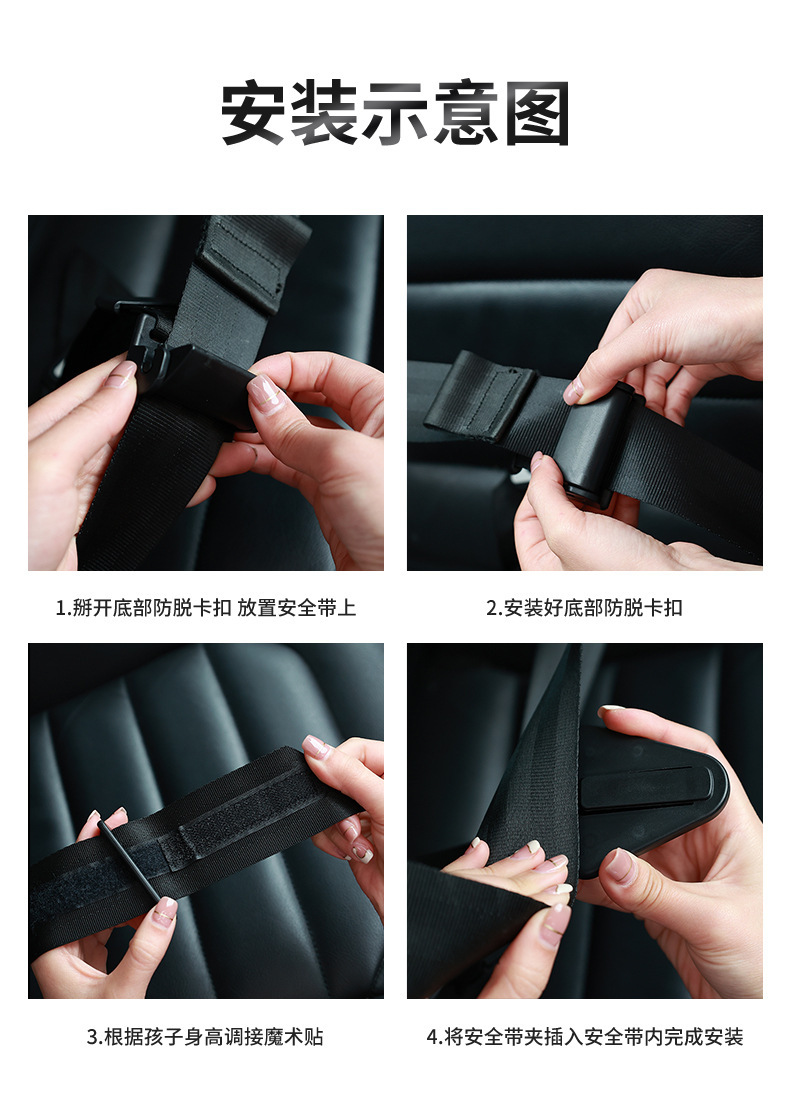 安装示意图

1.掰开底部防脱卡扣 放置安全带上

2.安装好底部防脱卡扣

3.根据孩子身高调接魔术贴

4.将安全带夹插入安全带内完成安装