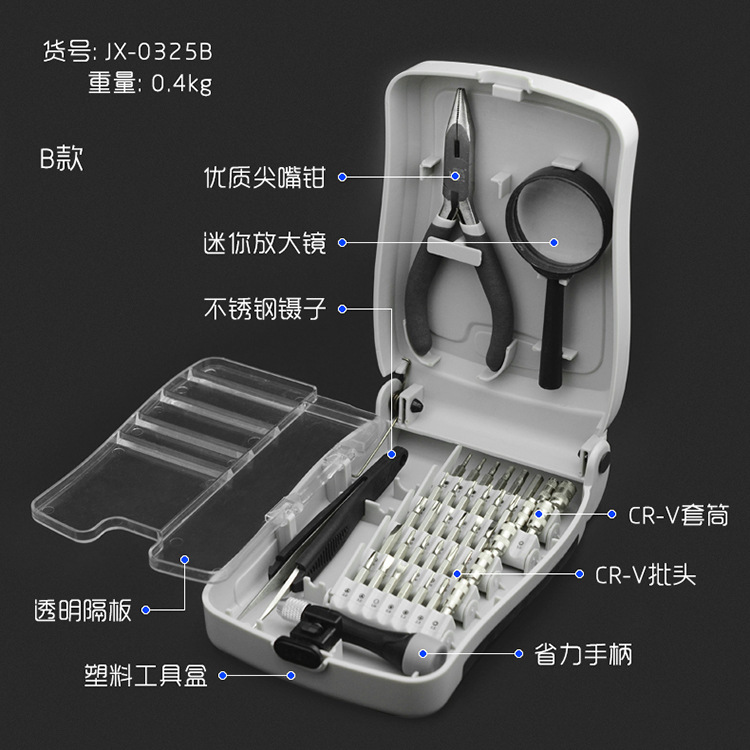 货号: JX-0325B
重量: 0.4kg

B款

优质尖嘴钳

迷你放大镜

不锈钢镊子

CR-V套筒

CR-V批头

透明隔板

省力手柄

塑料工具盒