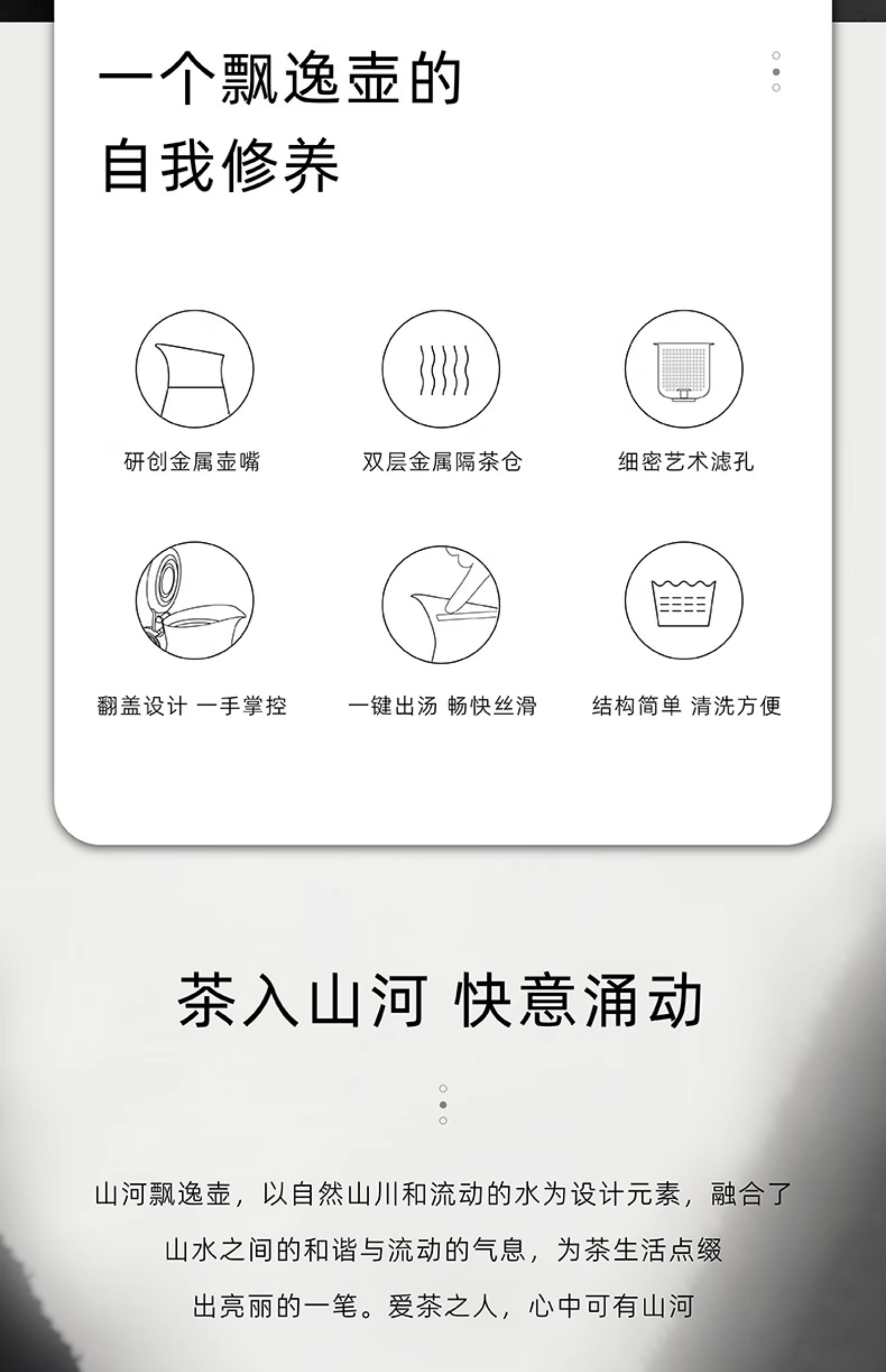 一个飘逸壶的
自我修养

研创金属壶嘴

双层金属隔茶仓

细密艺术滤孔

翻盖设计 一手掌控

一键出汤 畅快丝滑

结构简单 清洗方便

茶入山河 快意涌动

山河飘逸壶，以自然山川和流动的水为设计元素，融合了山水之间的和谐与流动的气息，为茶生活点缀出亮丽的一笔。爱茶之人，心中可有山河