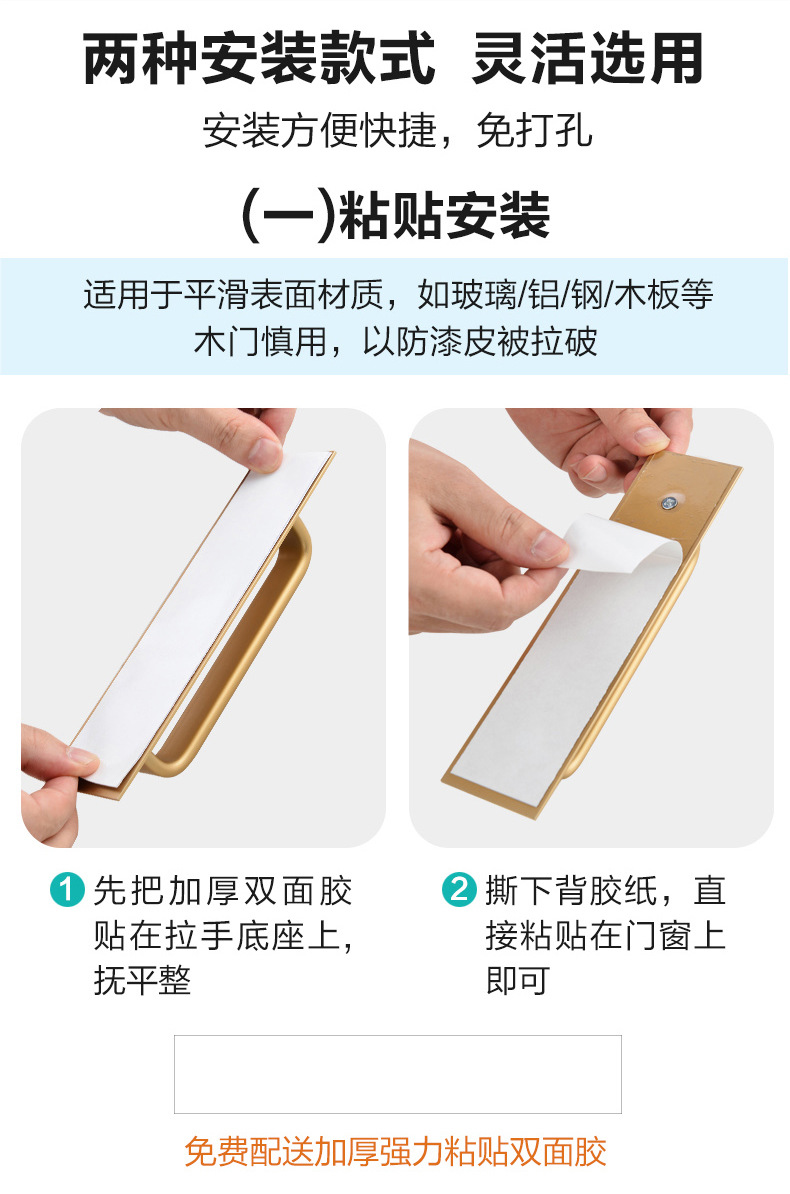 两种安装款式 灵活选用

安装方便快捷，免打孔

(一)粘贴安装

适用于平滑表面材质，如玻璃/铝/钢/木板等
木门慎用，以防漆皮被拉破

1 先把加厚双面胶贴在拉手底座上，抚平整

2 撕下背胶纸，直接粘贴在门窗上即可

免费配送加厚强力粘贴双面胶