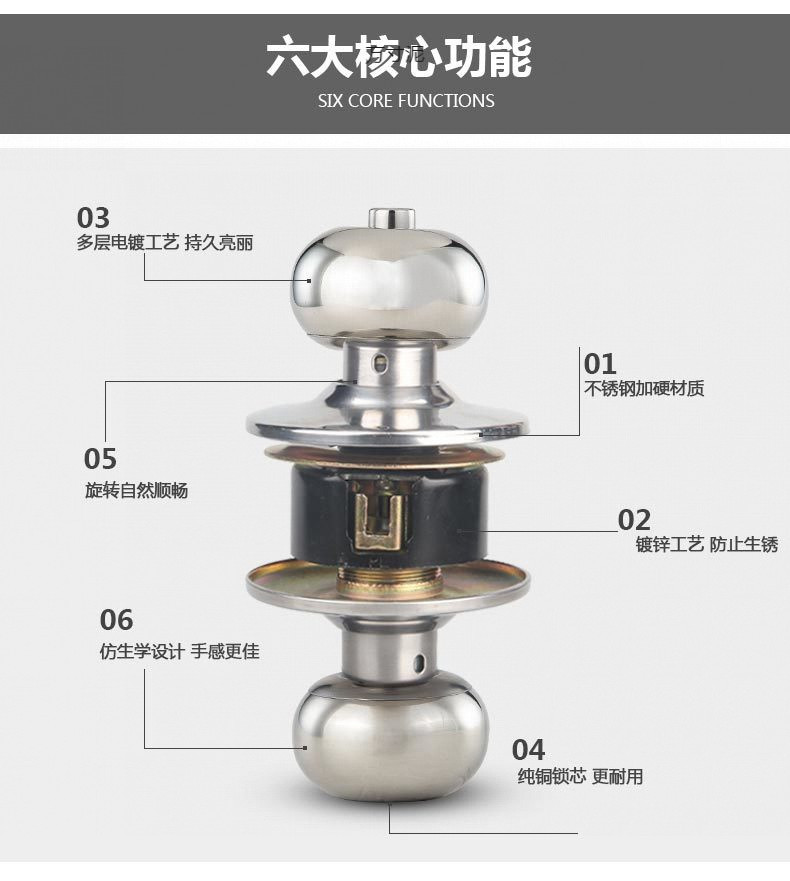 六大核心功能
SIX CORE FUNCTIONS

03
多层电镀工艺 持久亮丽

01
不锈钢加硬材质

05
旋转自然顺畅

02
镀锌工艺 防止生锈

06
仿生学设计 手感更佳

04
纯铜锁芯 更耐用