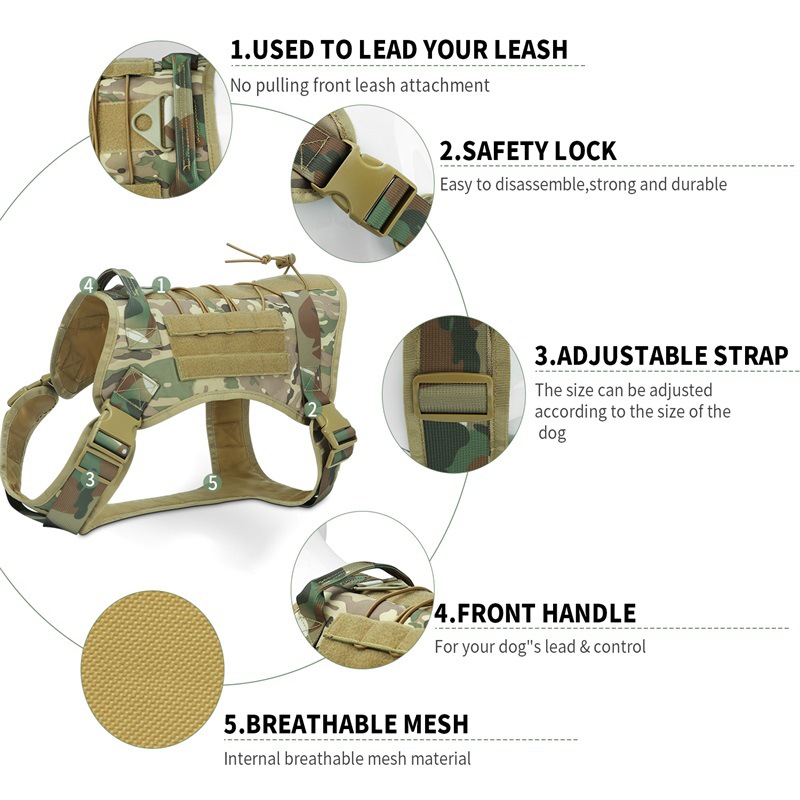 1.USED TO LEAD YOUR LEASH

No pulling front leash attachment

2.SAFETY LOCK

Easy to disassemble,strong and durable

4 1

2

3

5

3.ADJUSTABLE STRAP

The size can be adjusted according to the size of the dog

4.FRONT HANDLE

For your dog"s lead & control

5.BREATHABLE MESH

Internal breathable mesh material