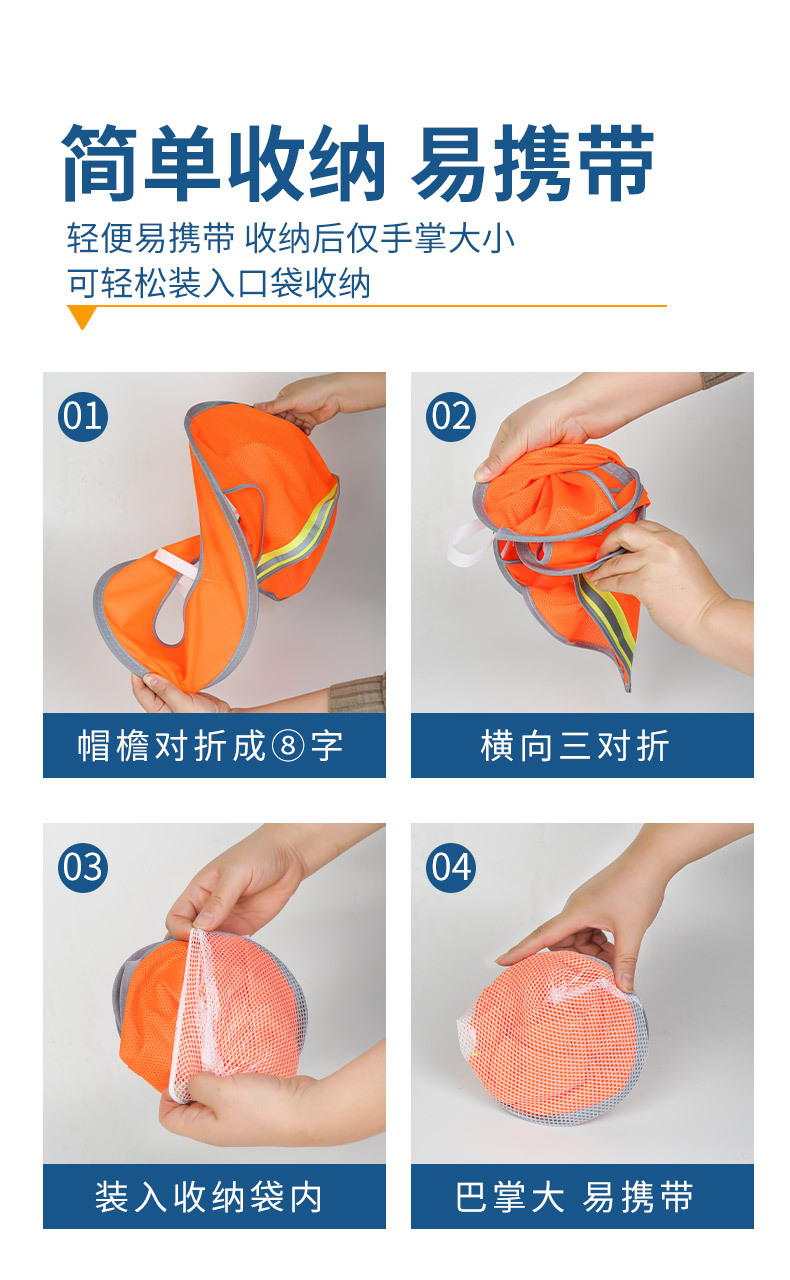 简单收纳 易携带

轻便易携带 收纳后仅手掌大小
可轻松装入口袋收纳

01

帽檐对折成⑧字

02

横向三对折

03

装入收纳袋内

04

巴掌大 易携带