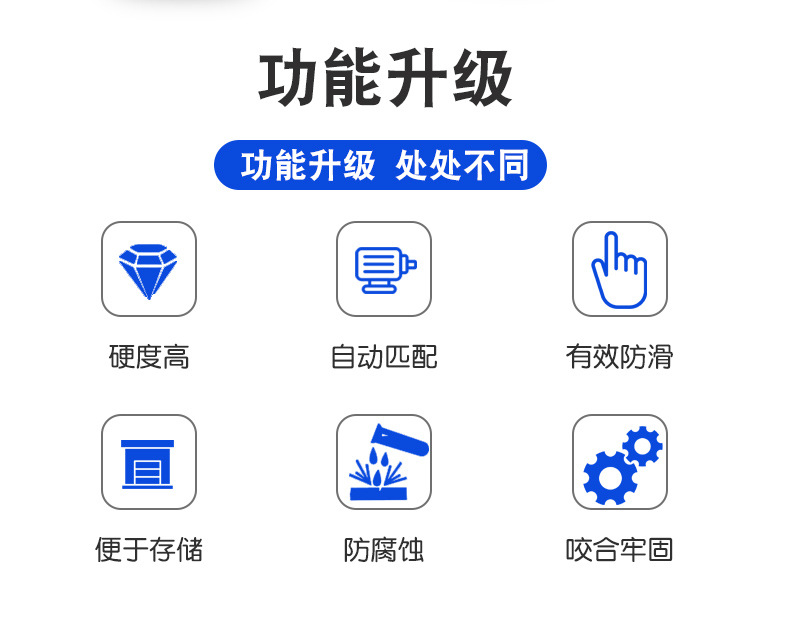 功能升级

功能升级 处处不同

硬度高

自动匹配

有效防滑

便于存储

防腐蚀

咬合牢固