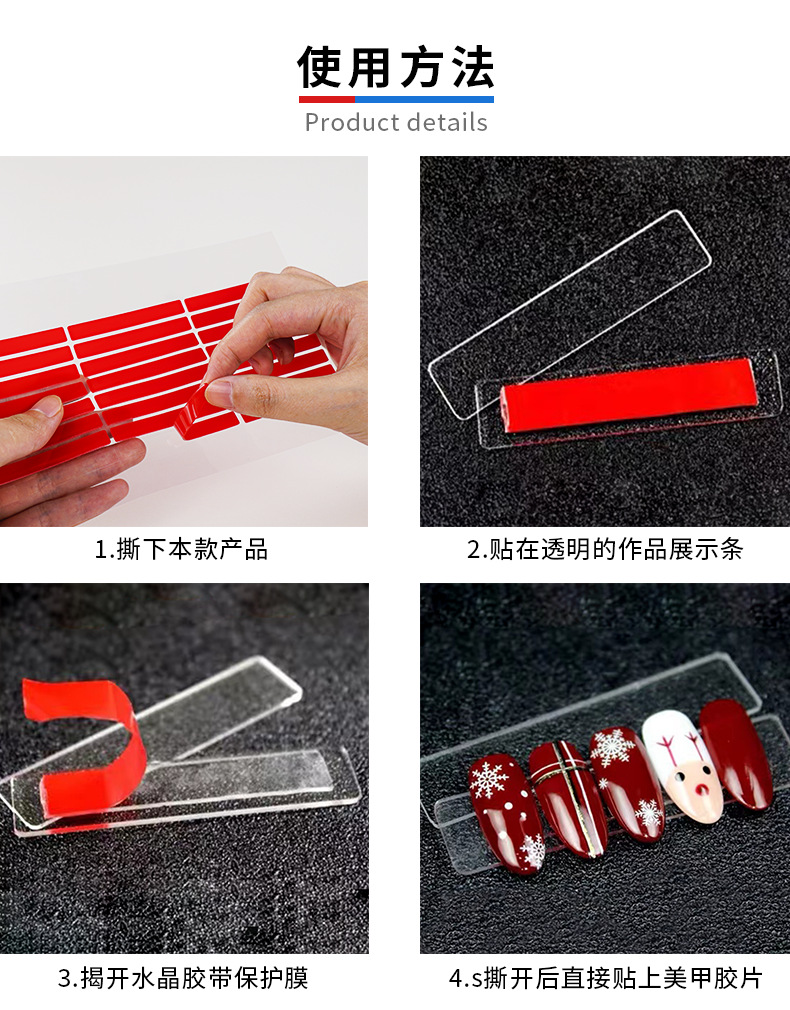 使用方法

Product details

1.撕下本款产品

2.贴在透明的作品展示条

3.揭开水晶胶带保护膜

4.s撕开后直接贴上美甲胶片