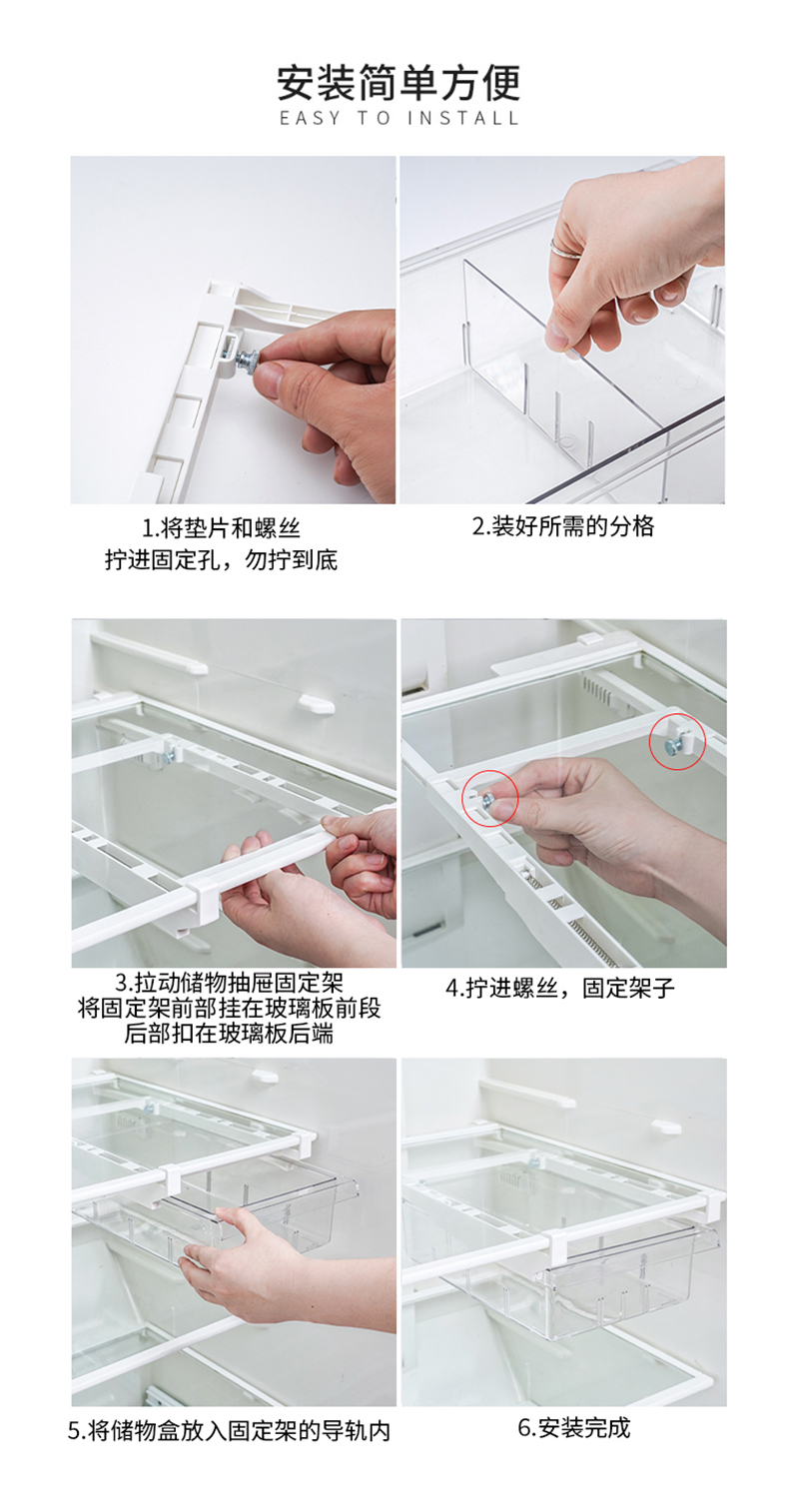 安装简单方便
EASY TO INSTALL

1.将垫片和螺丝
拧进固定孔，勿拧到底

2.装好所需的分格

3.拉动储物抽屉固定架
将固定架前部挂在玻璃板前段
后部扣在玻璃板后端

4.拧进螺丝，固定架子

5.将储物盒放入固定架的导轨内

6.安装完成