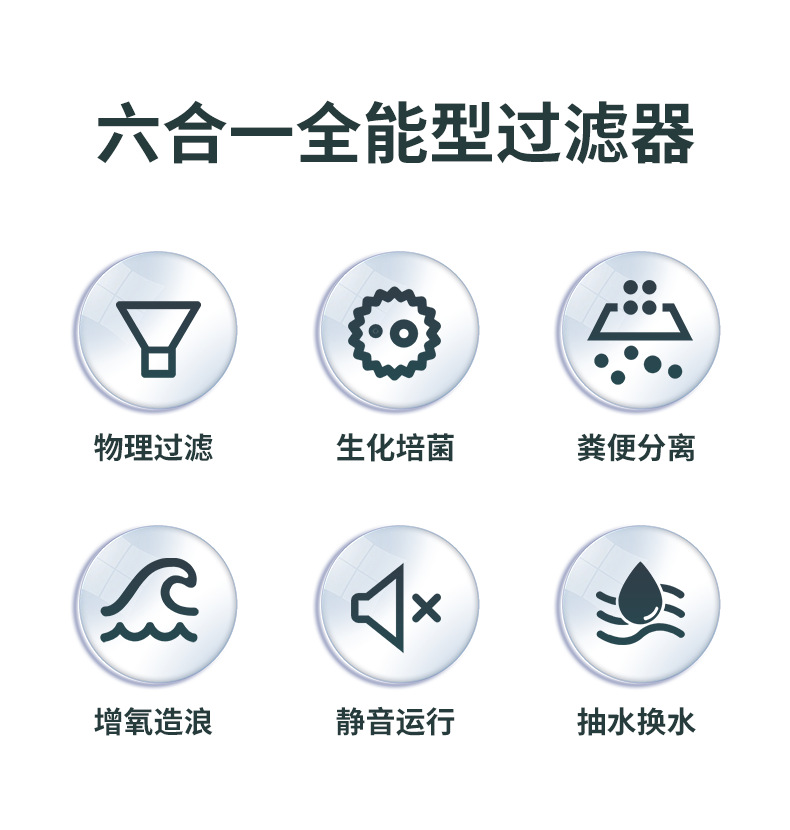 六合一全能型过滤器

物理过滤

生化培菌

粪便分离

增氧造浪

静音运行

抽水换水