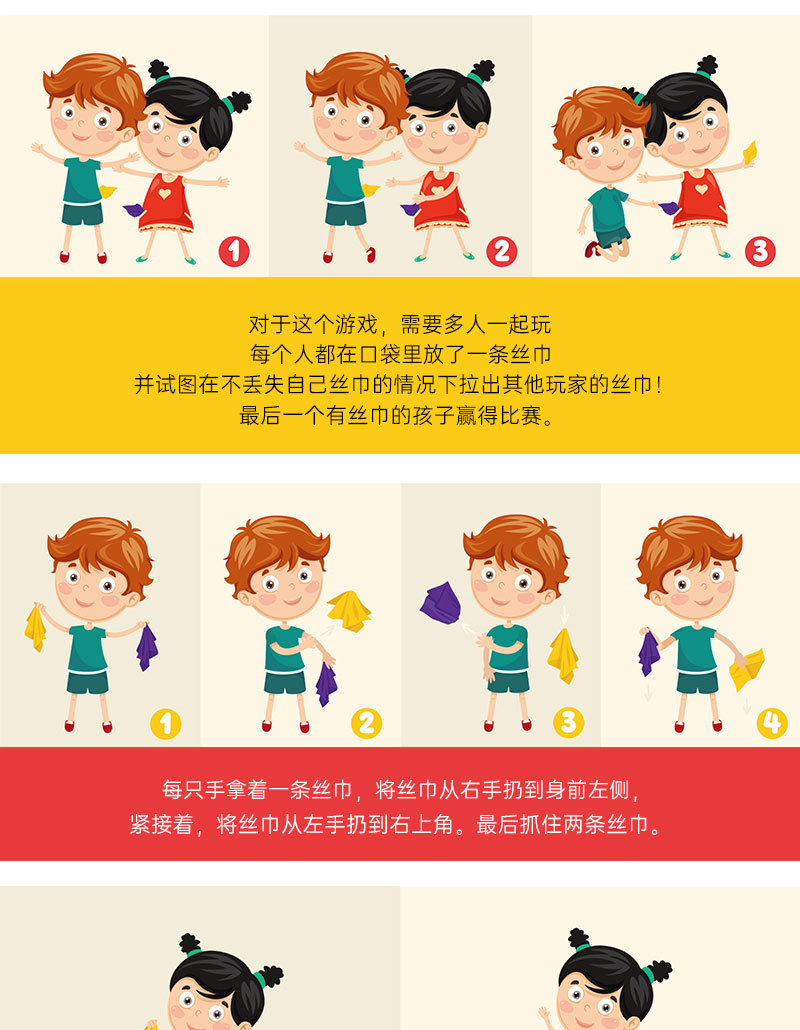 1

2

3

对于这个游戏，需要多人一起玩
每个人都在口袋里放了一条丝巾
并试图在不丢失自己丝巾的情况下拉出其他玩家的丝巾！
最后一个有丝巾的孩子赢得比赛。

1

2

3

4

每只手拿着一条丝巾，将丝巾从右手扔到身前左侧，
紧接着，将丝巾从左手扔到右上角。最后抓住两条丝巾。