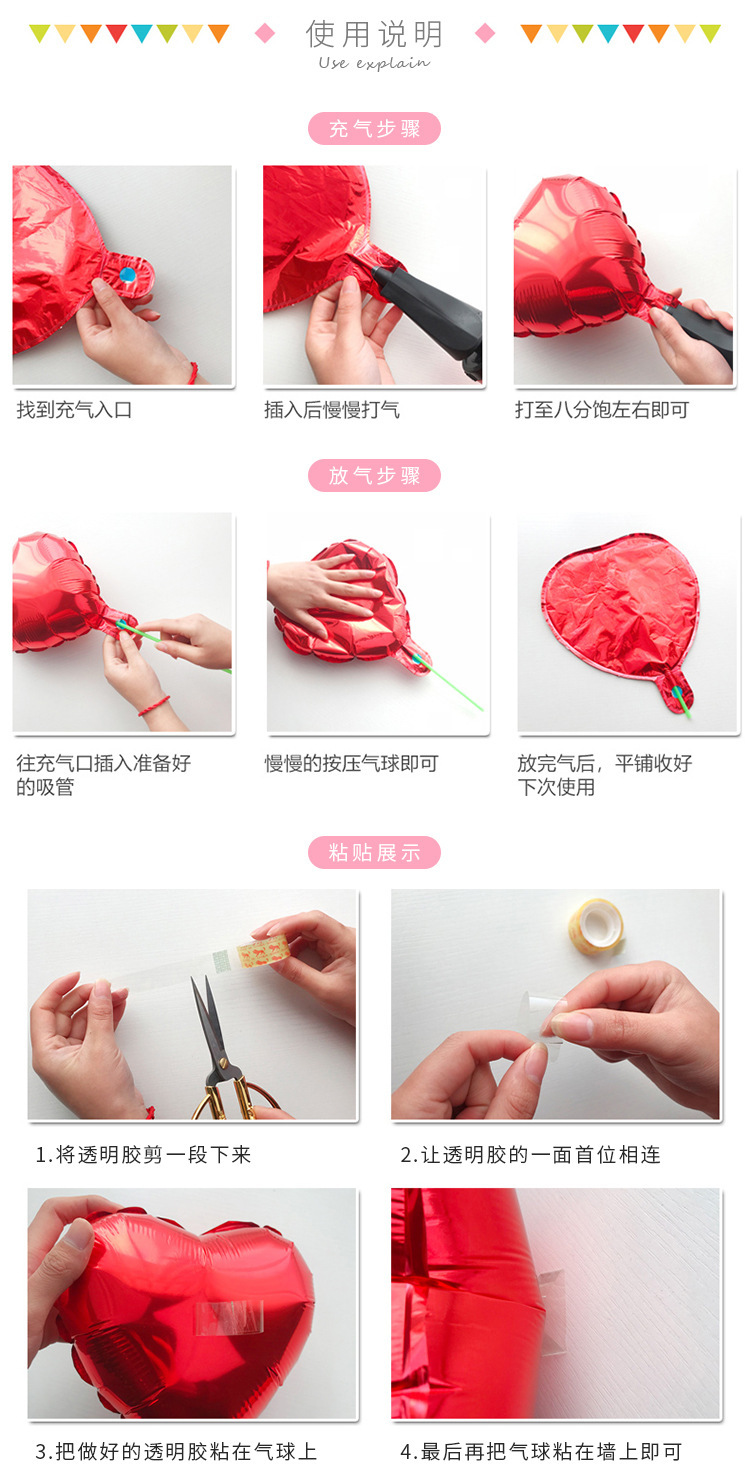 使用说明
Use explain

充气步骤

找到充气入口

插入后慢慢打气

打至八分饱左右即可

放气步骤

往充气口插入准备好的吸管

慢慢的按压气球即可

放完气后，平铺收好下次使用

粘贴展示

1.将透明胶剪一段下来

2.让透明胶的一面首位相连

3.把做好的透明胶粘在气球上

4.最后再把气球粘在墙上即可