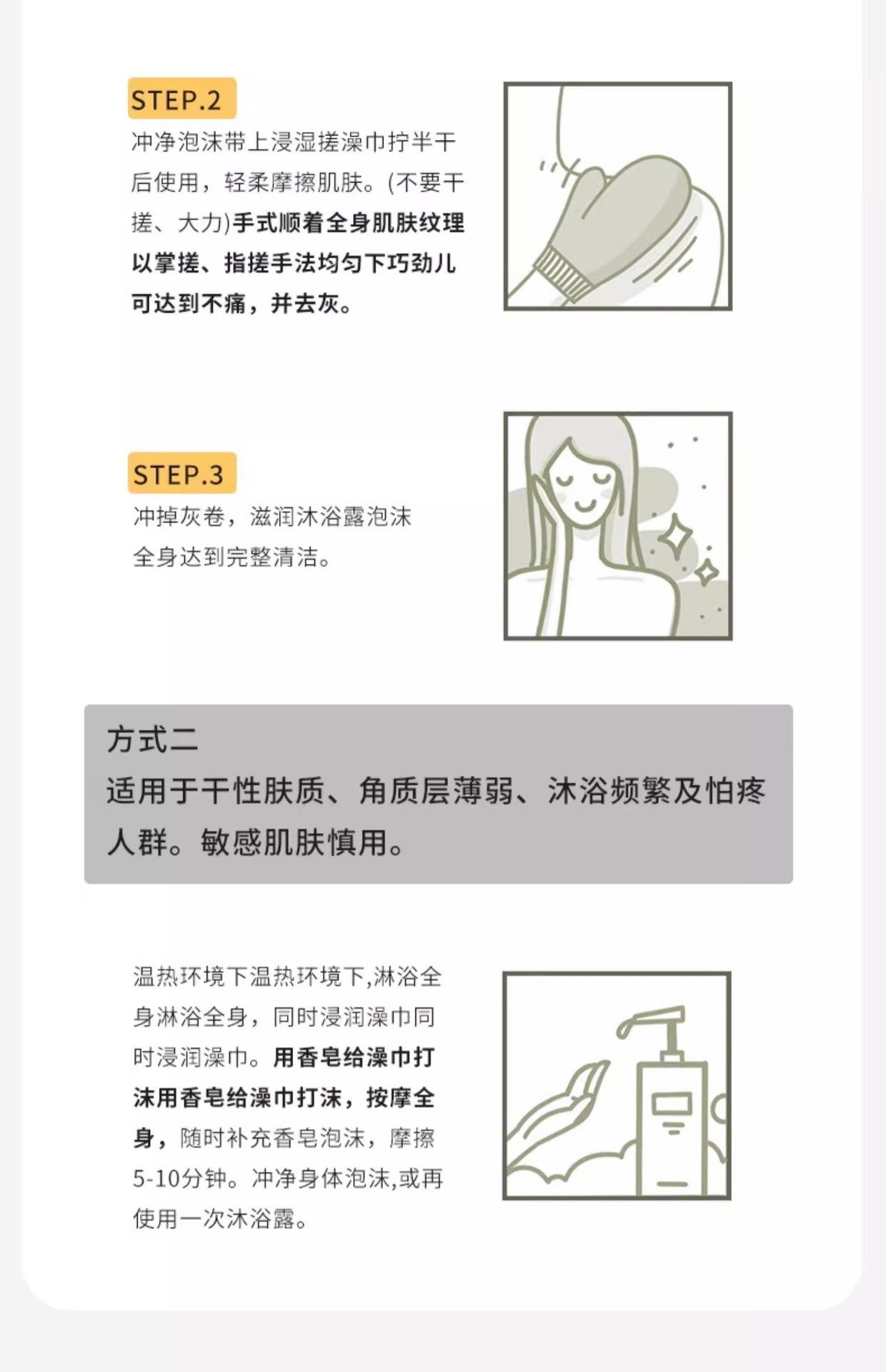 STEP.2
冲净泡沫带上浸湿搓澡巾拧半干后使用，轻柔摩擦肌肤。(不要干搓、大力)手式顺着全身肌肤纹理以掌搓、指搓手法均匀下巧劲儿可达到不痛，并去灰。

STEP.3
冲掉灰卷，滋润沐浴露泡沫全身达到完整清洁。

方式二
适用于干性肤质、角质层薄弱、沐浴频繁及怕疼人群。敏感肌肤慎用。

温热环境下温热环境下,淋浴全身淋浴全身，同时浸润澡巾同时浸润澡巾。用香皂给澡巾打沫用香皂给澡巾打沫，按摩全身，随时补充香皂泡沫，摩擦5-10分钟。冲净身体泡沫,或再使用一次沐浴露。