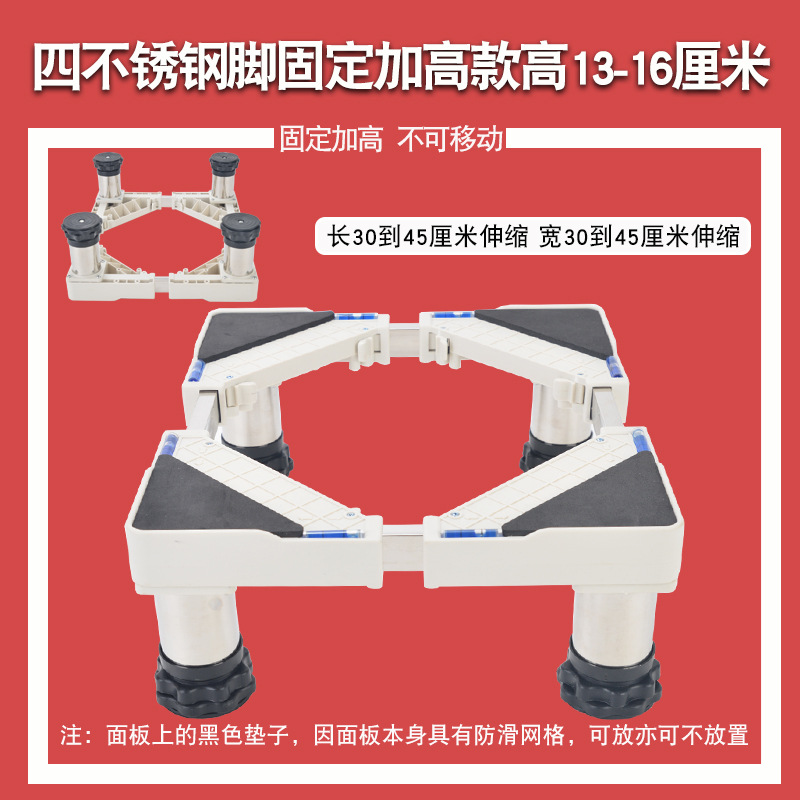 四不锈钢脚固定加高款高13-16厘米

固定加高 不可移动

长30到45厘米伸缩 宽30到45厘米伸缩

注：面板上的黑色垫子，因面板本身具有防滑网格，可放亦可不放置