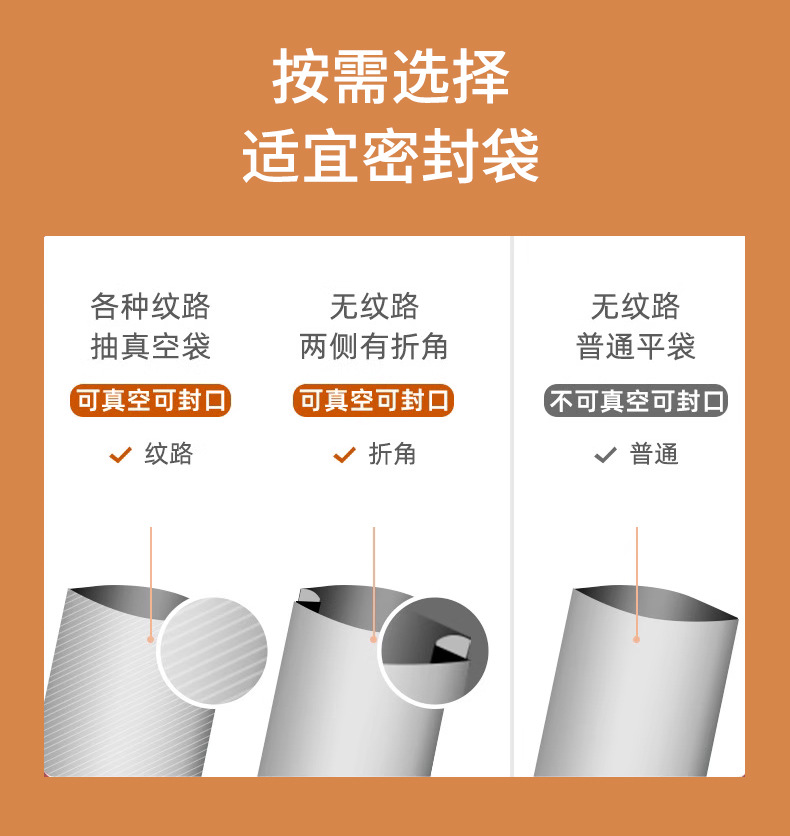 按需选择
适宜密封袋

各种纹路
抽真空袋
可真空可封口
✓ 纹路

无纹路
两侧有折角
可真空可封口
✓ 折角

无纹路
普通平袋
不可真空可封口
✓ 普通