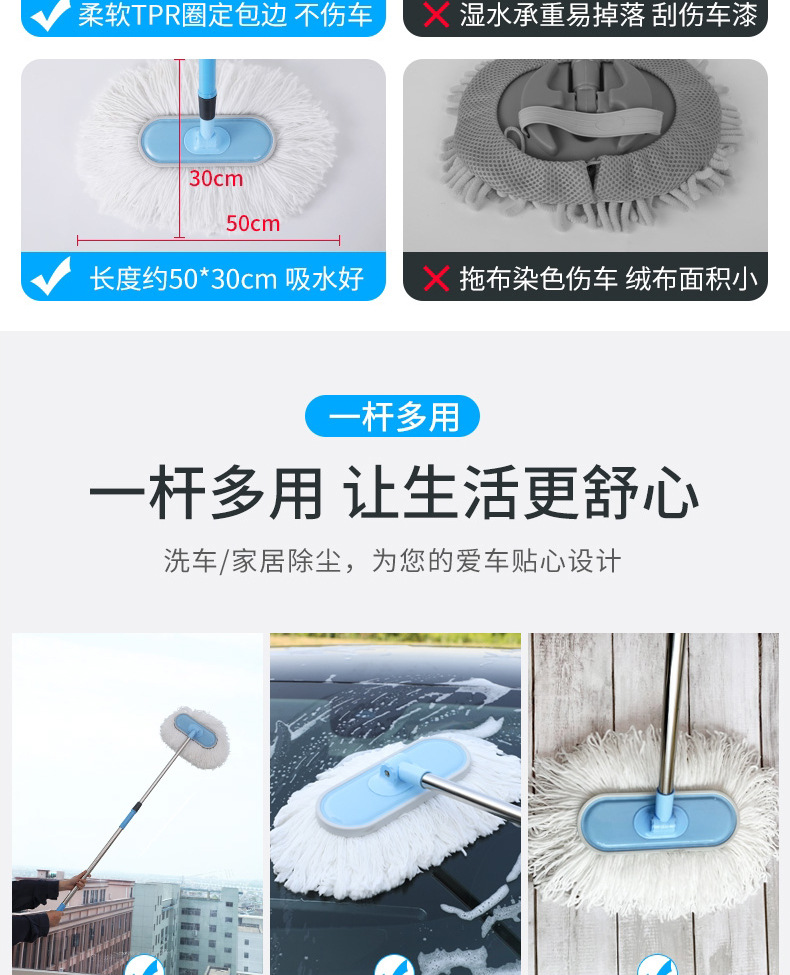 柔软TPR圈定包边 不伤车

湿水承重易掉落 刮伤车漆

30cm

50cm

长度约50*30cm 吸水好

拖布染色伤车 绒布面积小

一杆多用

一杆多用 让生活更舒心

洗车/家居除尘，为您的爱车贴心设计