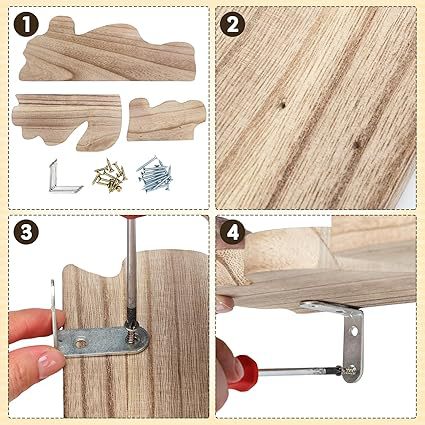 1

2

3

4