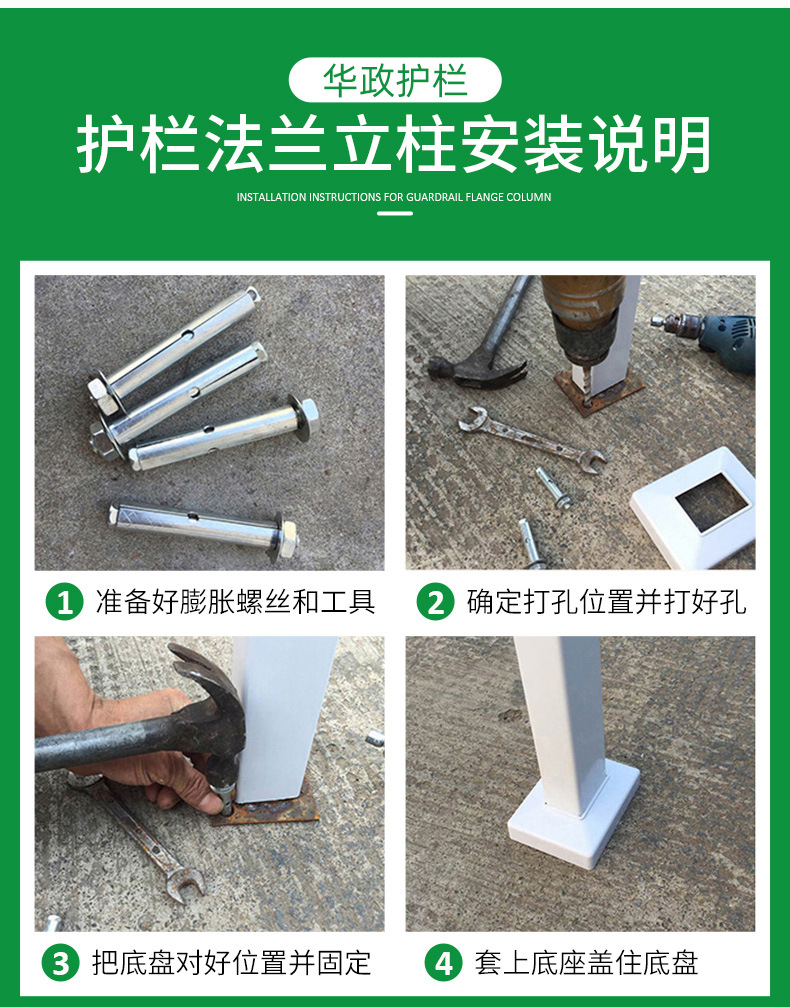 华政护栏

护栏法兰立柱安装说明

INSTALLATION INSTRUCTIONS FOR GUARDRAIL FLANGE COLUMN

1 准备好膨胀螺丝和工具

2 确定打孔位置并打好孔

3 把底盘对好位置并固定

4 套上底座盖住底盘