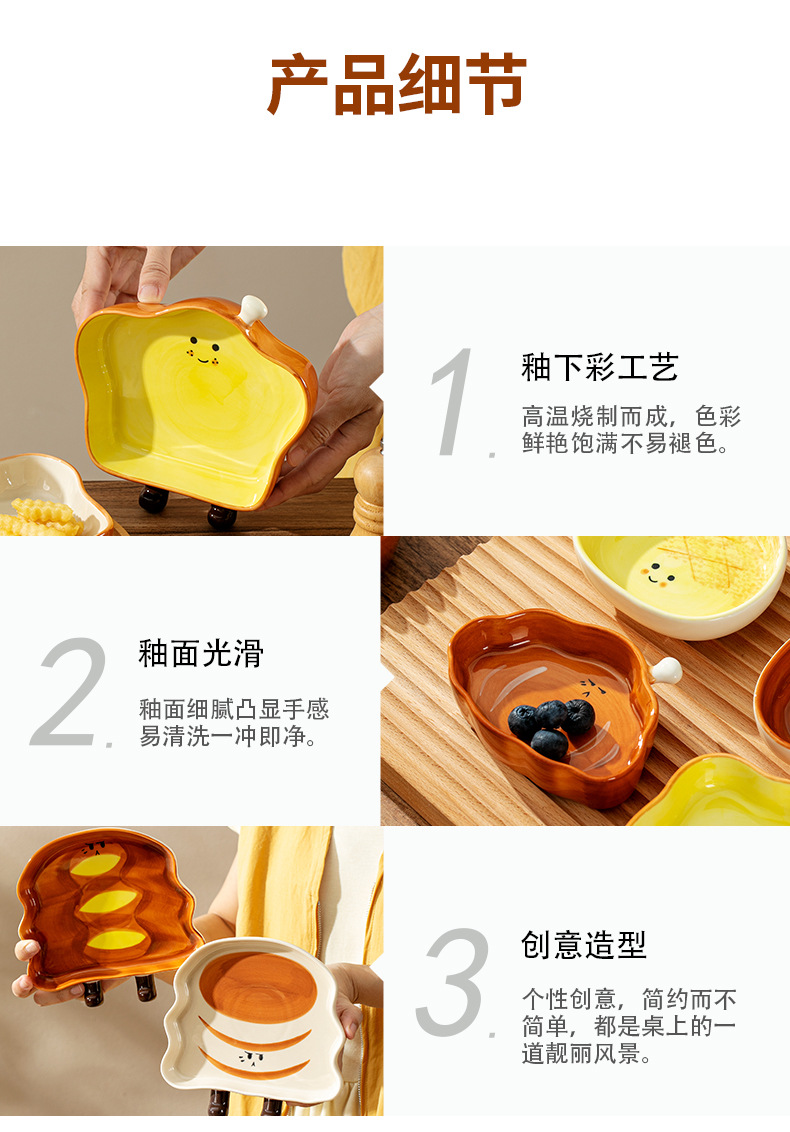 产品细节

1.

釉下彩工艺

高温烧制而成，色彩鲜艳饱满不易褪色。

2.

釉面光滑

釉面细腻凸显手感易清洗一冲即净。

3.

创意造型

个性创意，简约而不简单，都是桌上的一道靓丽风景。