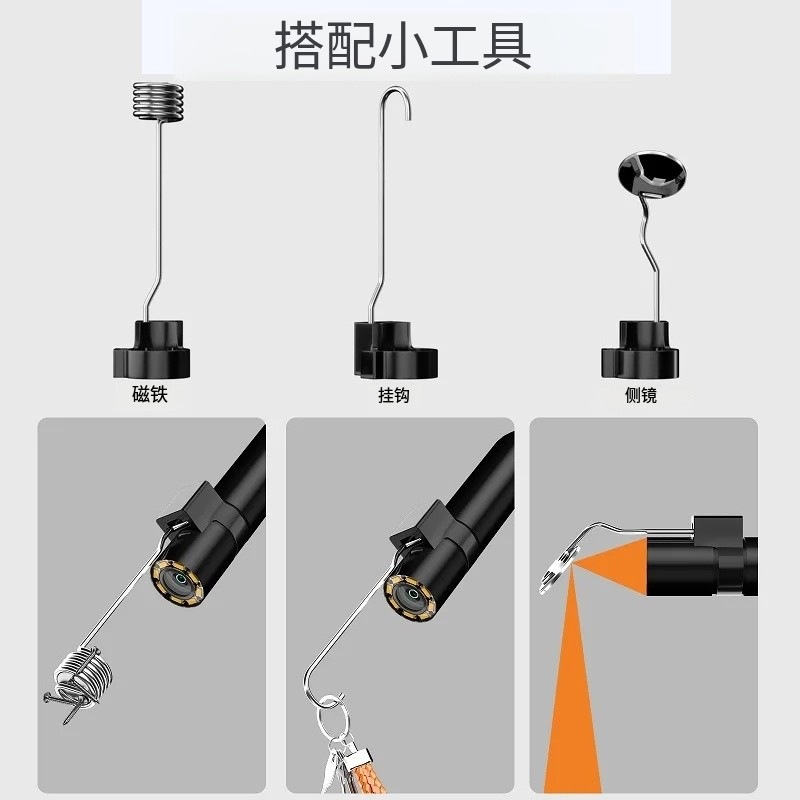 搭配小工具

磁铁

挂钩

侧镜