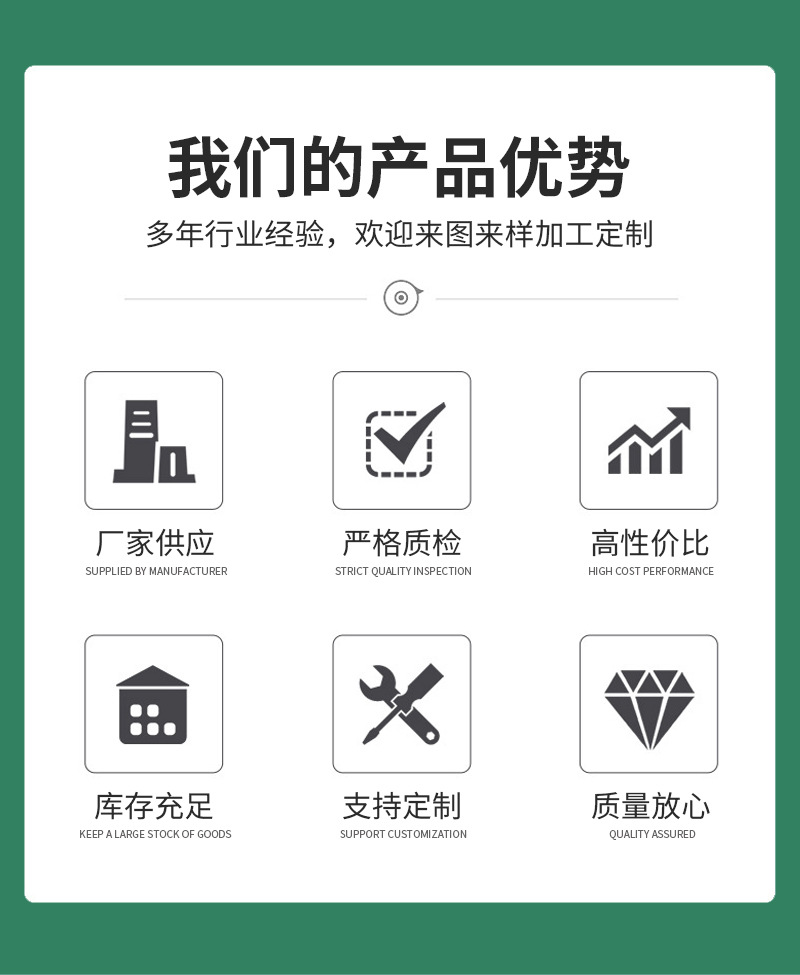 我们的产品优势

多年行业经验，欢迎来图来样加工定制

厂家供应
SUPPLIED BY MANUFACTURER

严格质检
STRICT QUALITY INSPECTION

高性价比
HIGH COST PERFORMANCE

库存充足
KEEP A LARGE STOCK OF GOODS

支持定制
SUPPORT CUSTOMIZATION

质量放心
QUALITY ASSURED