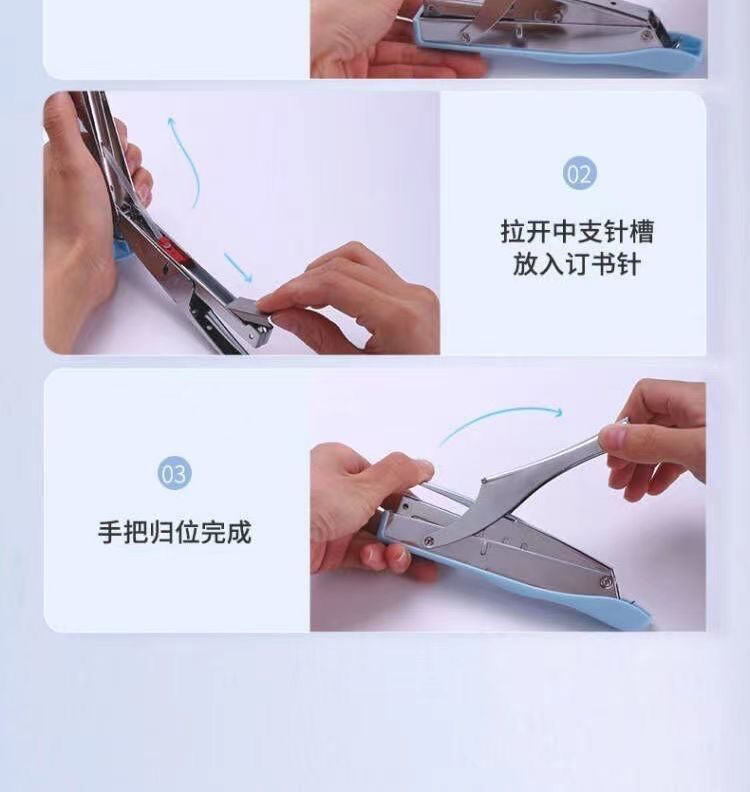 02

拉开中支针槽
放入订书针

03

手把归位完成