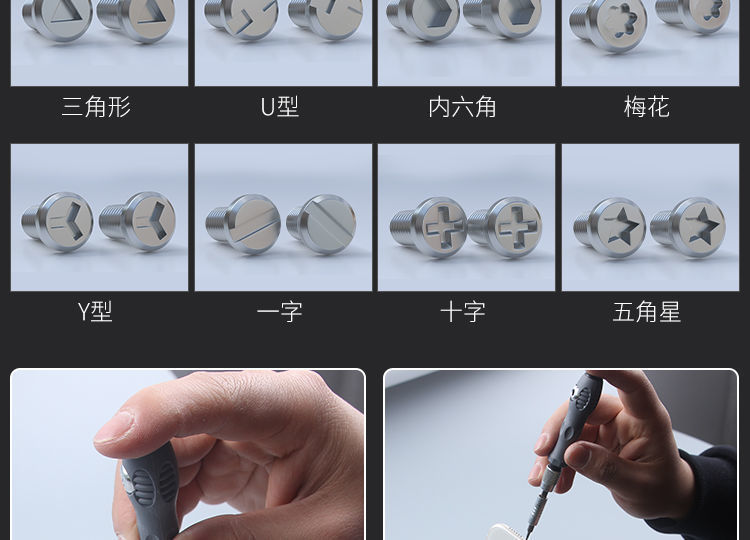 三角形

U型

内六角

梅花

Y型

一字

十字

五角星