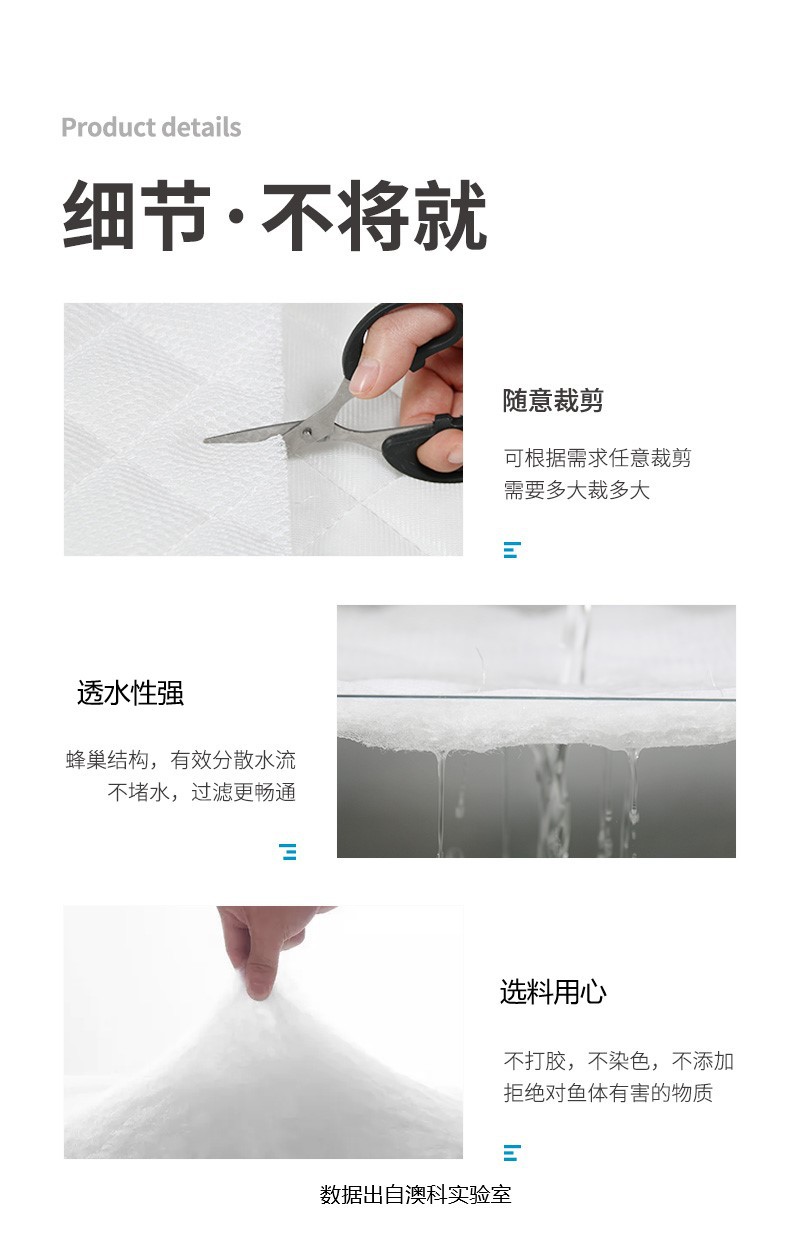 Product details

细节·不将就

随意裁剪

可根据需求任意裁剪
需要多大裁多大

透水性强

蜂巢结构，有效分散水流
不堵水，过滤更畅通

选料用心

不打胶，不染色，不添加
拒绝对鱼体有害的物质

数据出自澳科实验室