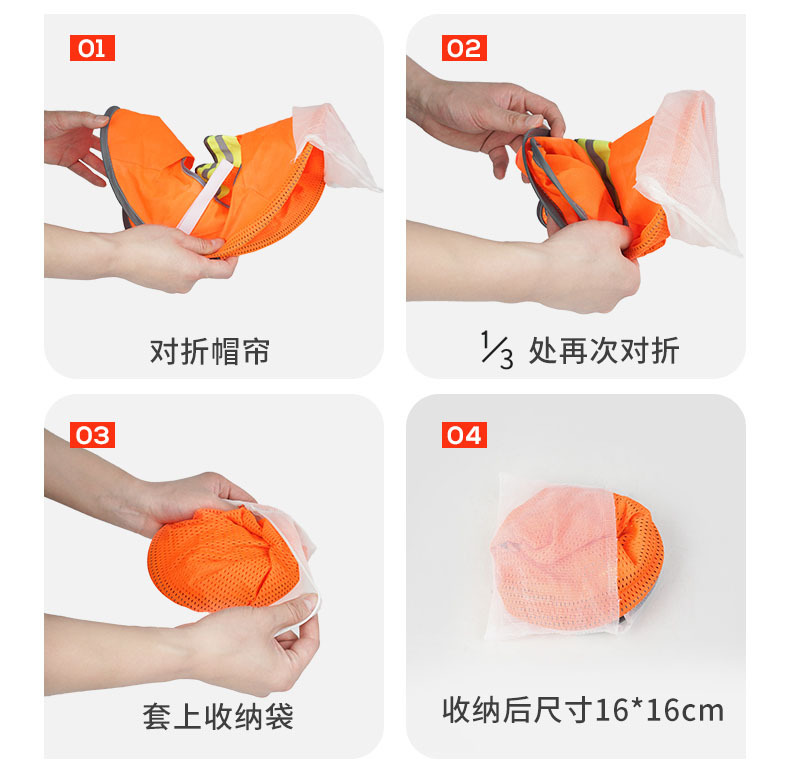 01

对折帽帘

02

$\frac{1}{3}$ 处再次对折

03

套上收纳袋

04

收纳后尺寸16*16cm