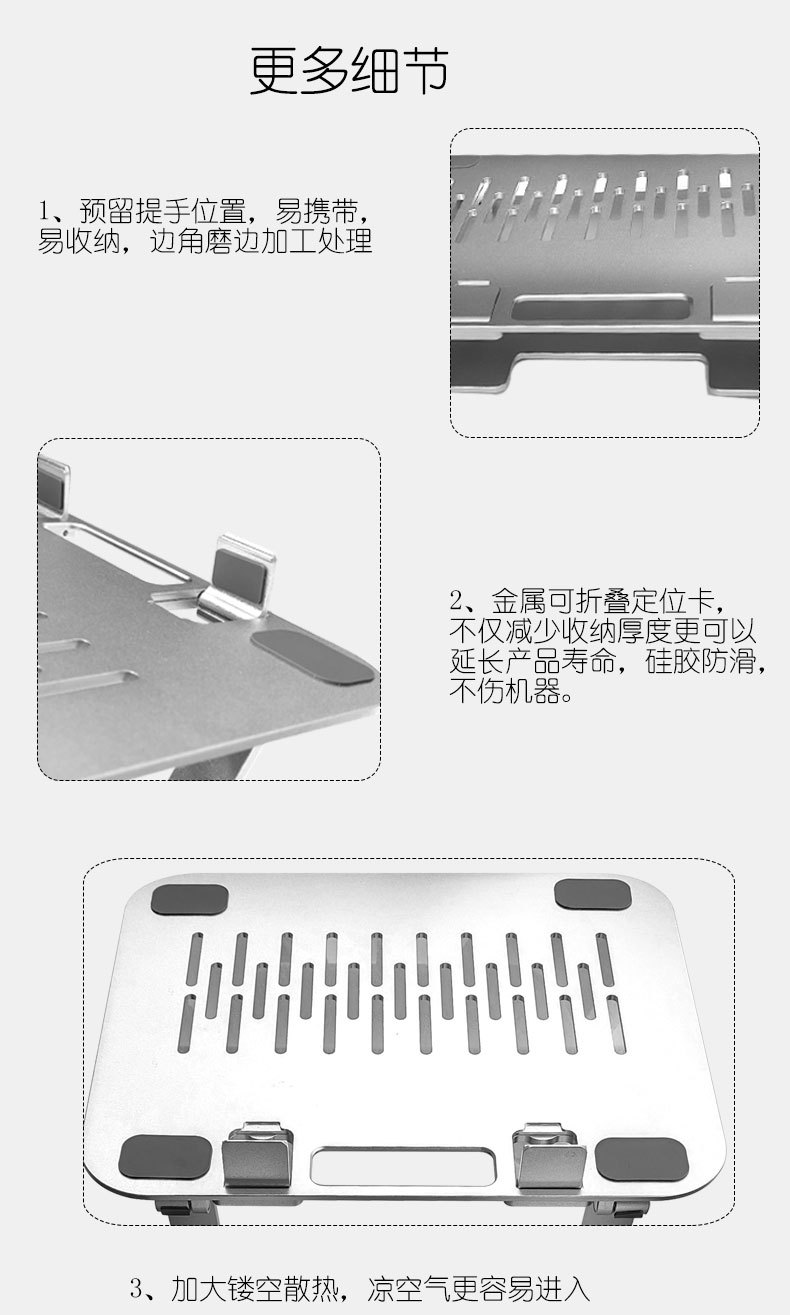 更多细节

1、预留提手位置，易携带，易收纳，边角磨边加工处理

2、金属可折叠定位卡，不仅减少收纳厚度更可以延长产品寿命，硅胶防滑，不伤机器。

3、加大镂空散热，凉空气更容易进入