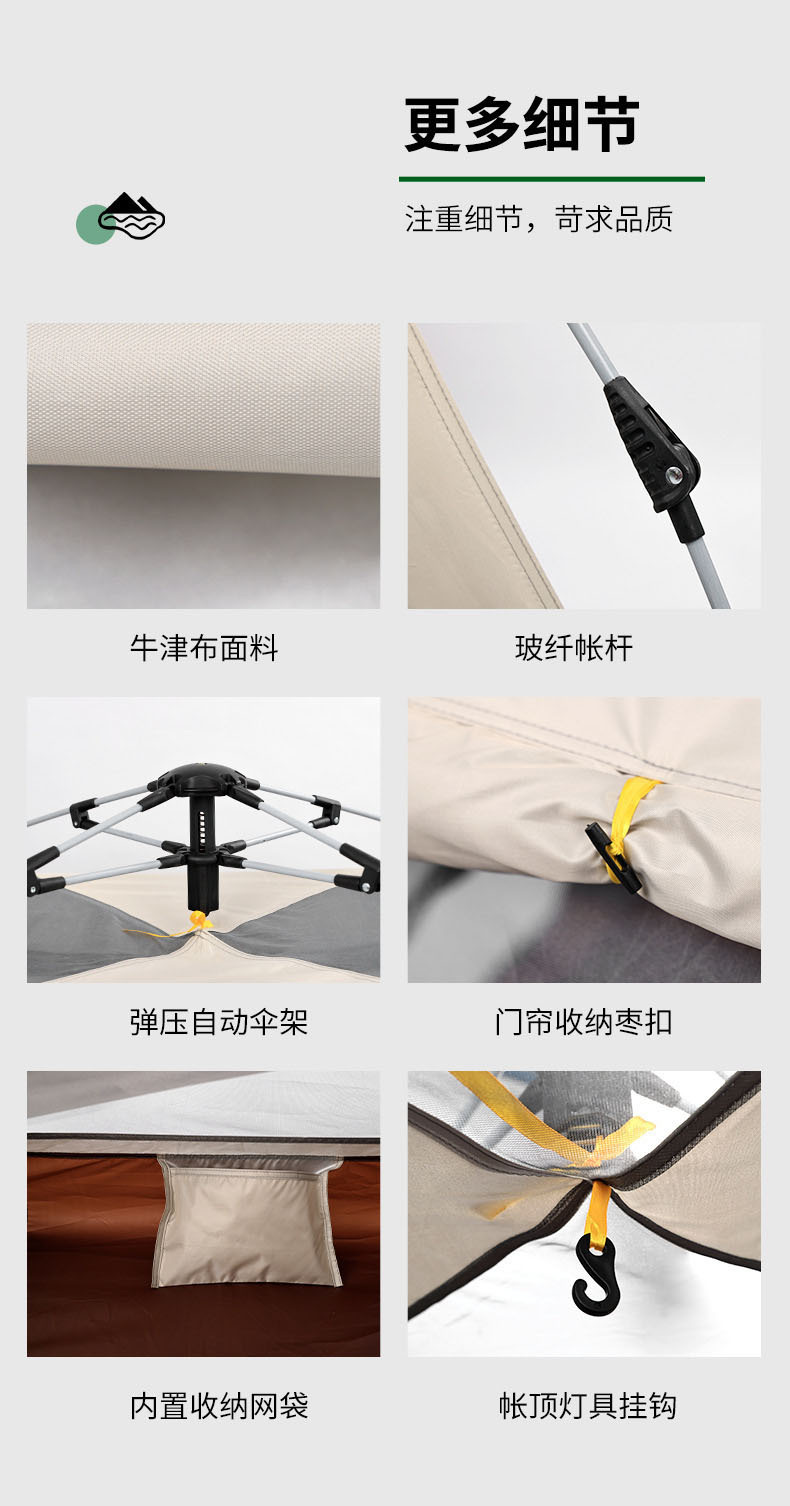 更多细节

注重细节，苛求品质

牛津布面料

玻纤帐杆

弹压自动伞架

门帘收纳枣扣

内置收纳网袋

帐顶灯具挂钩