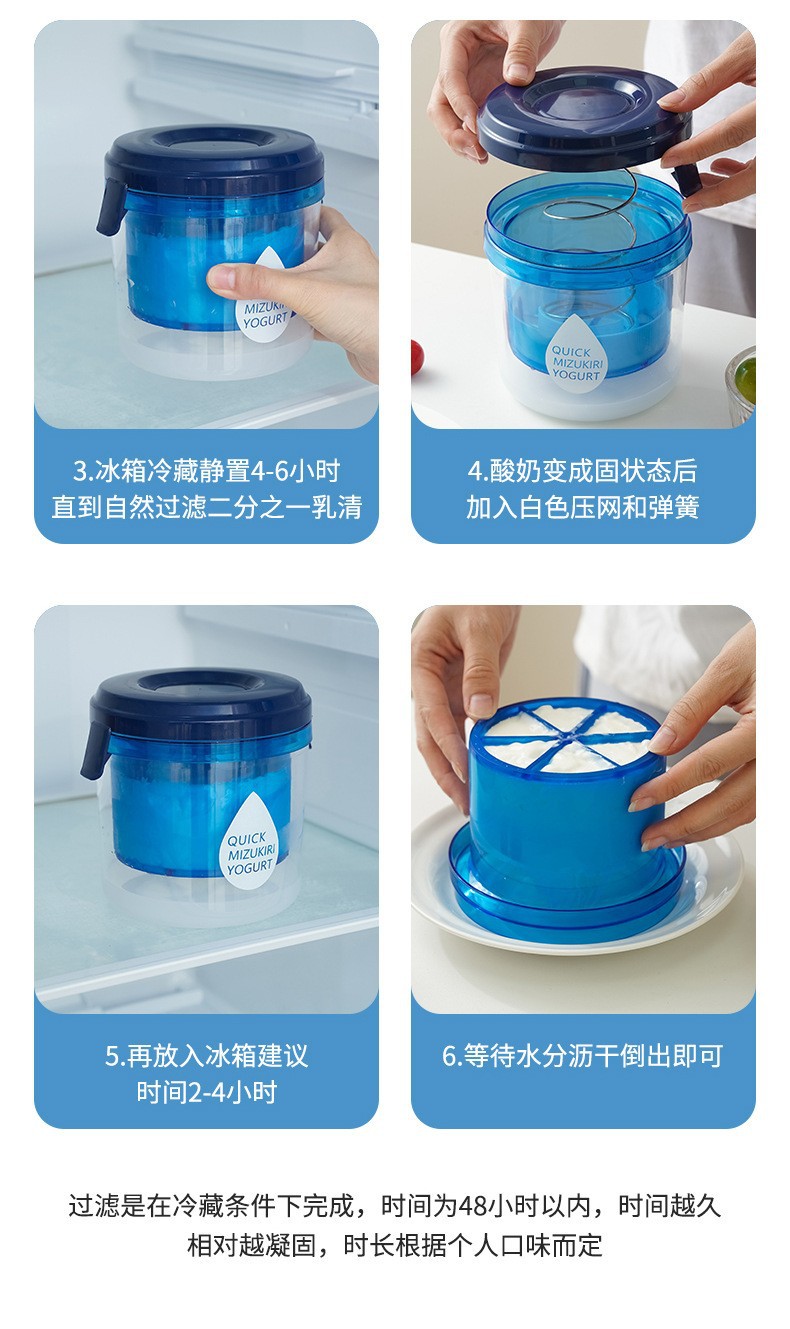 MIZUKIRI YOGURT

3.冰箱冷藏静置4-6小时
直到自然过滤二分之一乳清

QUICK MIZUKIRI YOGURT

4.酸奶变成固状态后
加入白色压网和弹簧

QUICK MIZUKIRI YOGURT

5.再放入冰箱建议
时间2-4小时

6.等待水分沥干倒出即可

过滤是在冷藏条件下完成，时间为48小时以内，时间越久
相对越凝固，时长根据个人口味而定