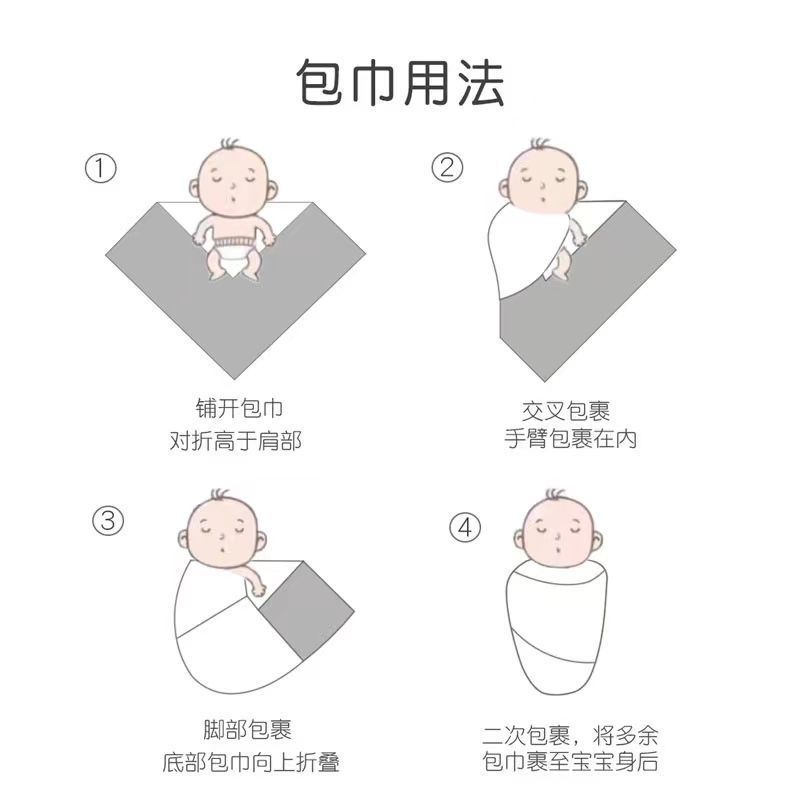 包巾用法

①

铺开包巾
对折高于肩部

②

交叉包裹
手臂包裹在内

③

脚部包裹
底部包巾向上折叠

④

二次包裹，将多余
包巾裹至宝宝身后