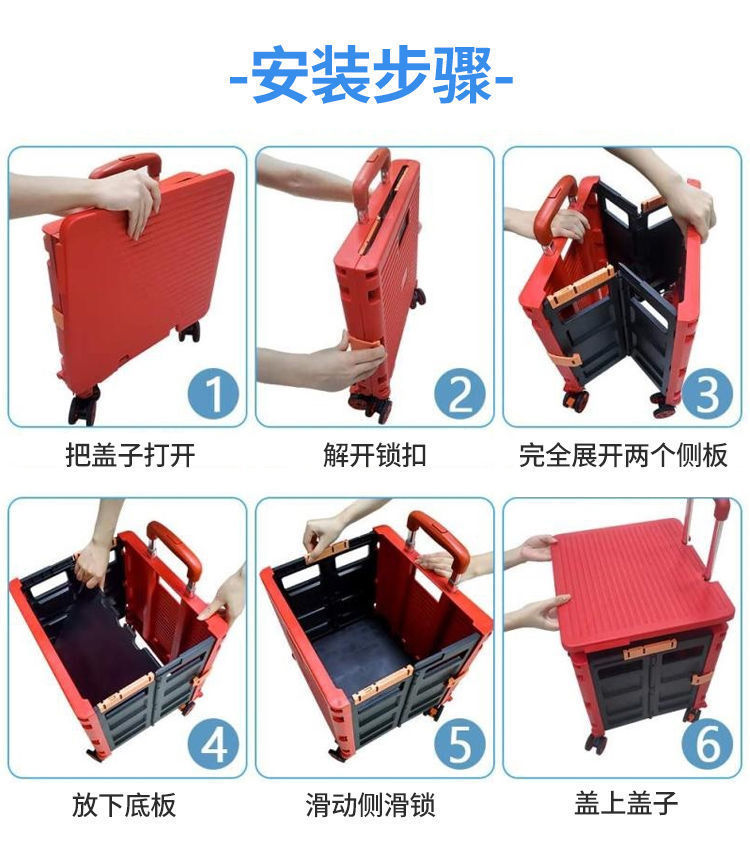 -安装步骤-

1
把盖子打开

2
解开锁扣

3
完全展开两个侧板

4
放下底板

5
滑动侧滑锁

6
盖上盖子