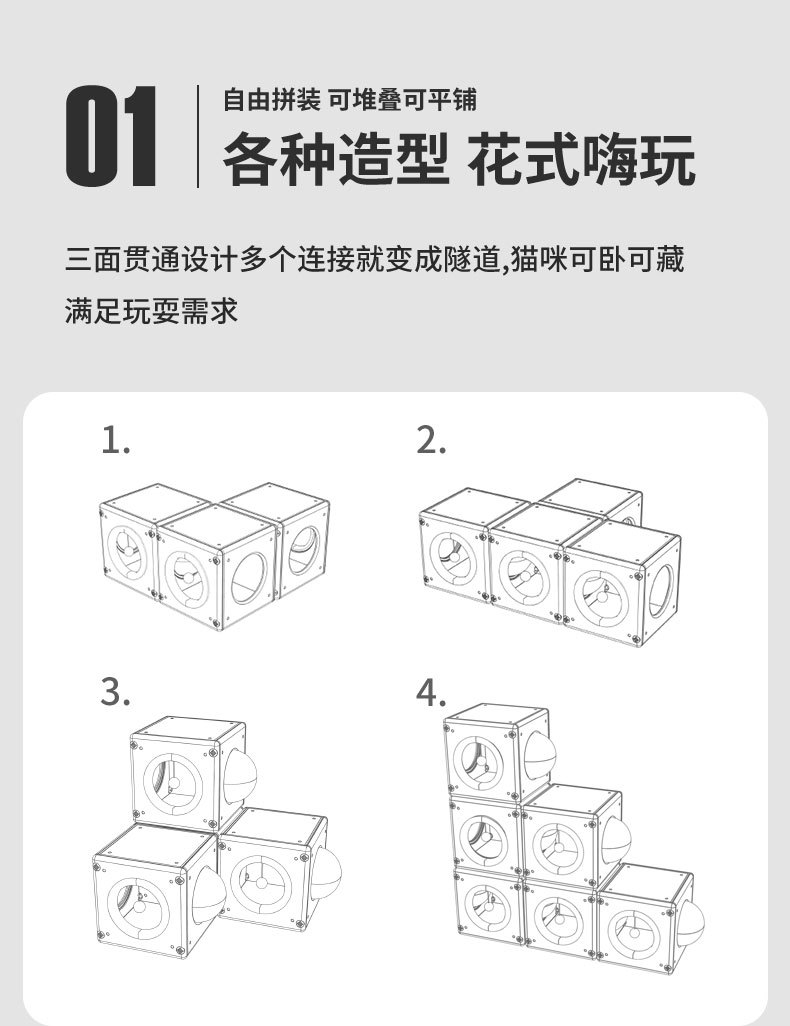 01

自由拼装 可堆叠可平铺

各种造型 花式嗨玩

三面贯通设计多个连接就变成隧道,猫咪可卧可藏满足玩耍需求

1.

2.

3.

4.