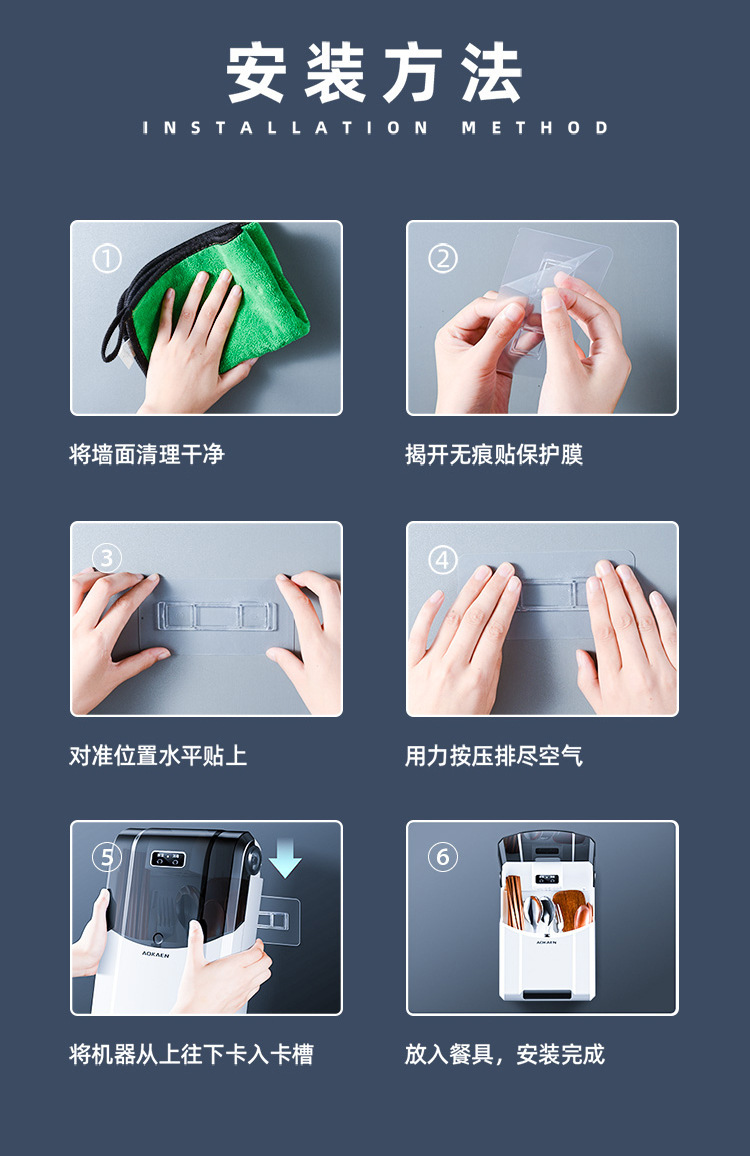 安装方法
INSTALLATION METHOD

①
将墙面清理干净

②
揭开无痕贴保护膜

③
对准位置水平贴上

④
用力按压排尽空气

⑤
AOKAEN
将机器从上往下卡入卡槽

⑥
AOKAEN
放入餐具，安装完成