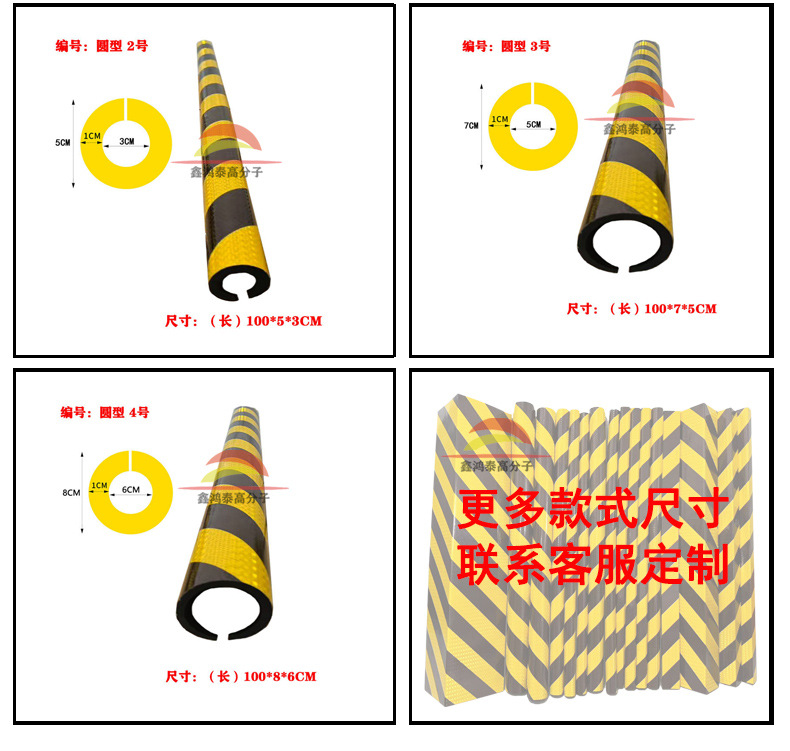 编号：圆型 2号

5CM
1CM
3CM

鑫鸿泰高分子

尺寸：（长）100*5*3CM

编号：圆型 3号

7CM
1CM
5CM

鑫鸿泰高分子

尺寸：（长）100*7*5CM

编号：圆型 4号

8CM
1CM
6CM

鑫鸿泰高分子

尺寸：（长）100*8*6CM

鑫鸿泰高分子

更多款式尺寸
联系客服定制