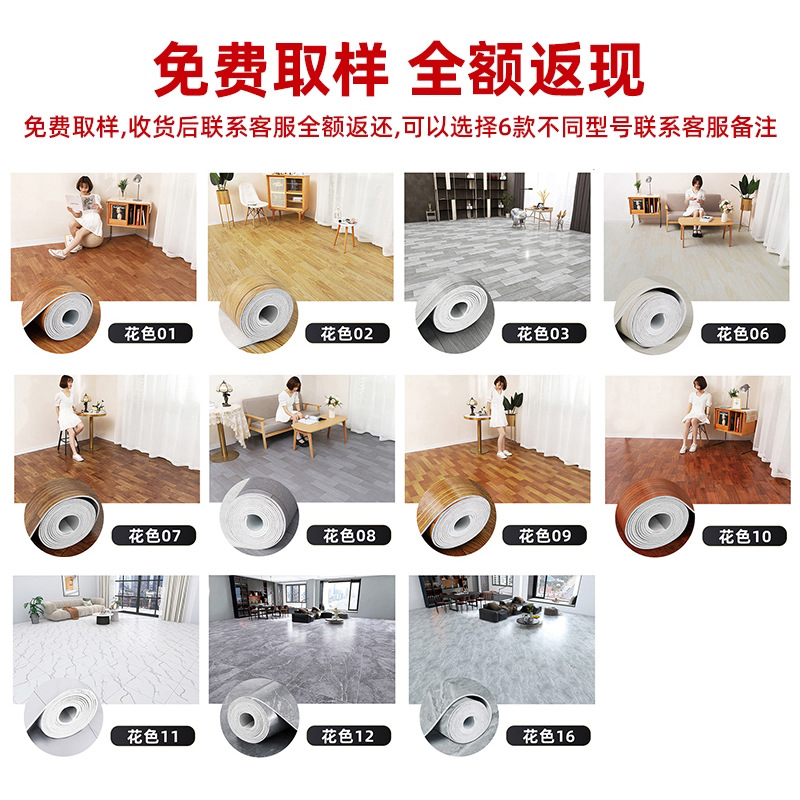 免费取样 全额返现

免费取样,收货后联系客服全额返还,可以选择6款不同型号联系客服备注

花色01

花色02

花色03

花色06

花色07

花色08

花色09

花色10

花色11

花色12

花色16