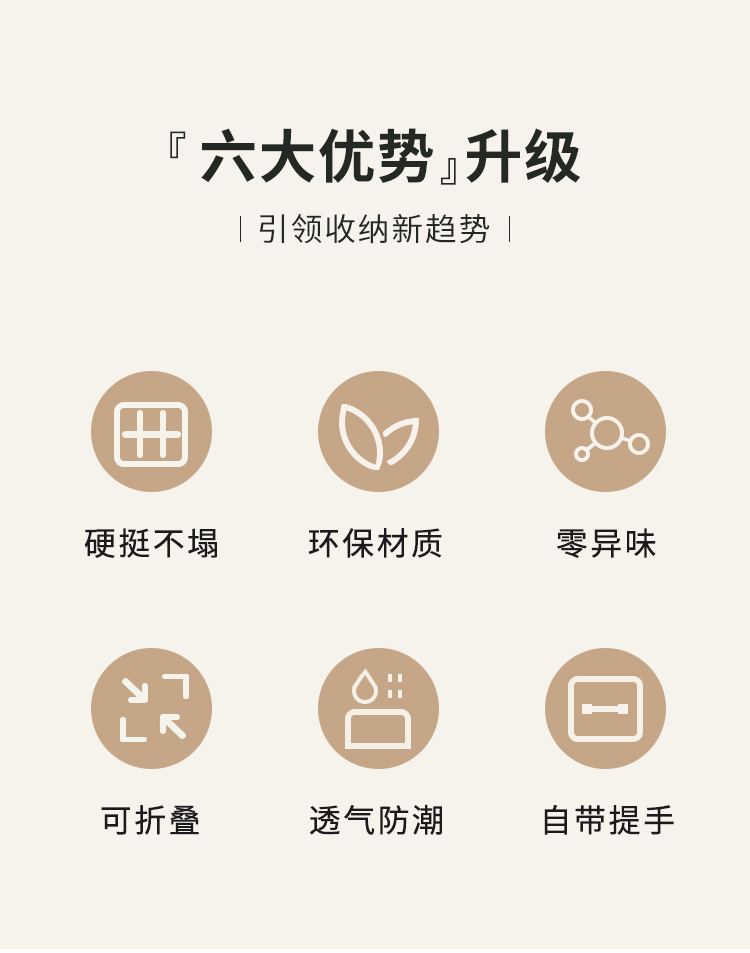 『六大优势』升级

| 引领收纳新趋势 |

硬挺不塌

环保材质

零异味

可折叠

透气防潮

自带提手