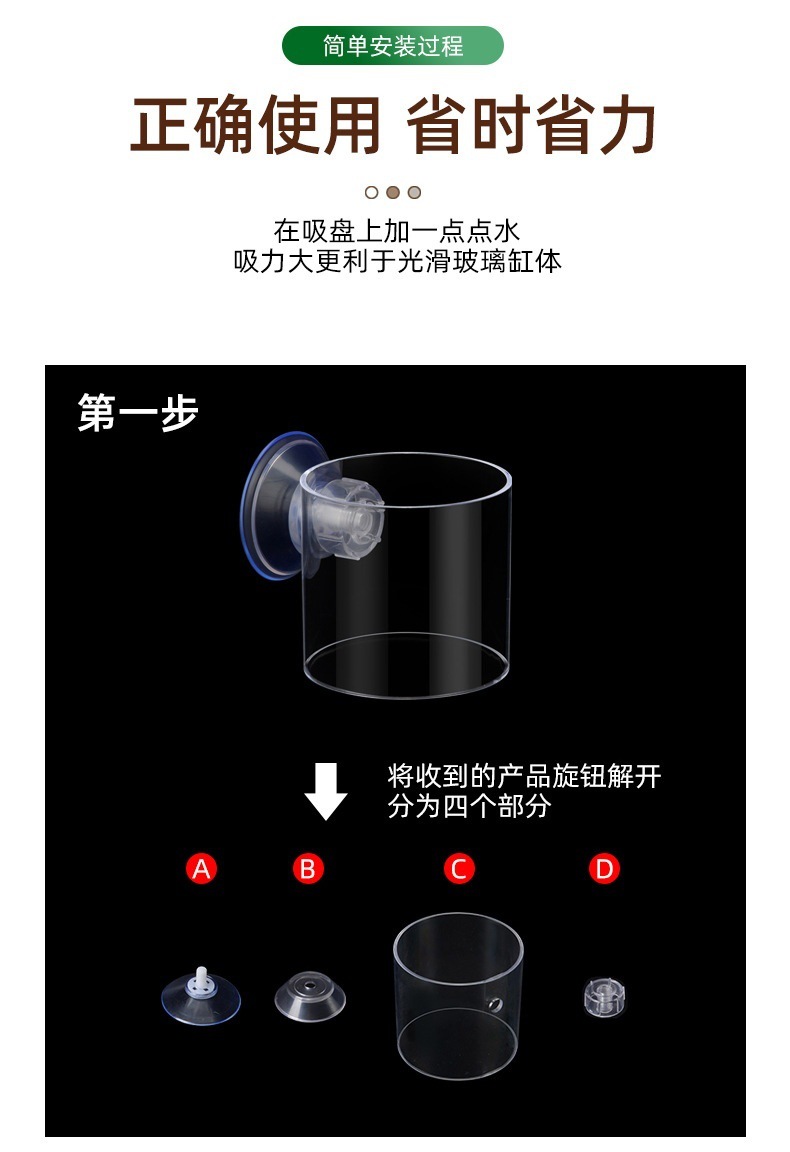 简单安装过程

正确使用 省时省力

在吸盘上加一点点水
吸力大更利于光滑玻璃缸体

第一步

将收到的产品旋钮解开
分为四个部分

A
B
C
D