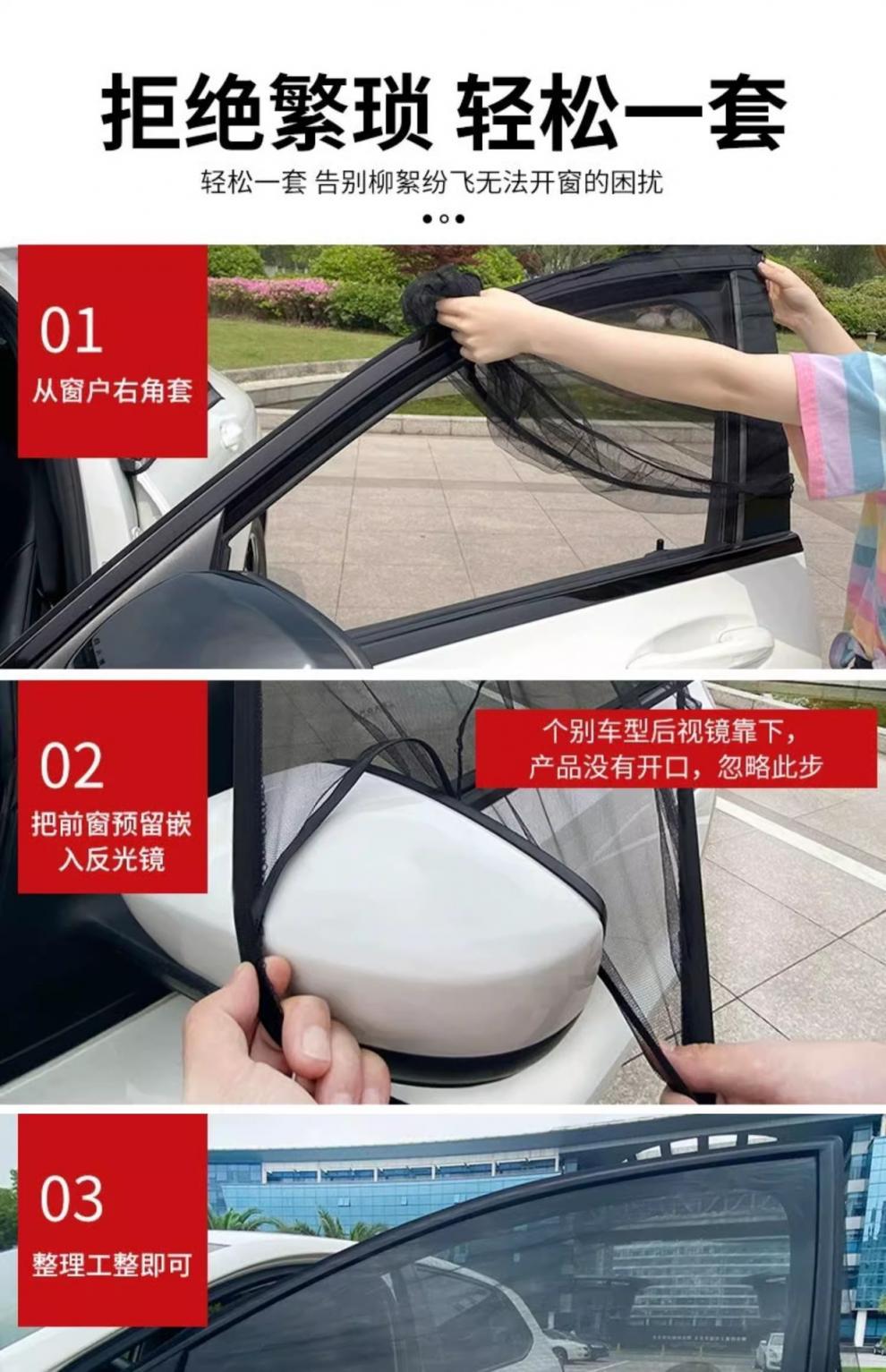 拒绝繁琐 轻松一套

轻松一套 告别柳絮纷飞无法开窗的困扰

01

从窗户右角套

02

把前窗预留嵌入反光镜

个别车型后视镜靠下，产品没有开口，忽略此步

03

整理工整即可