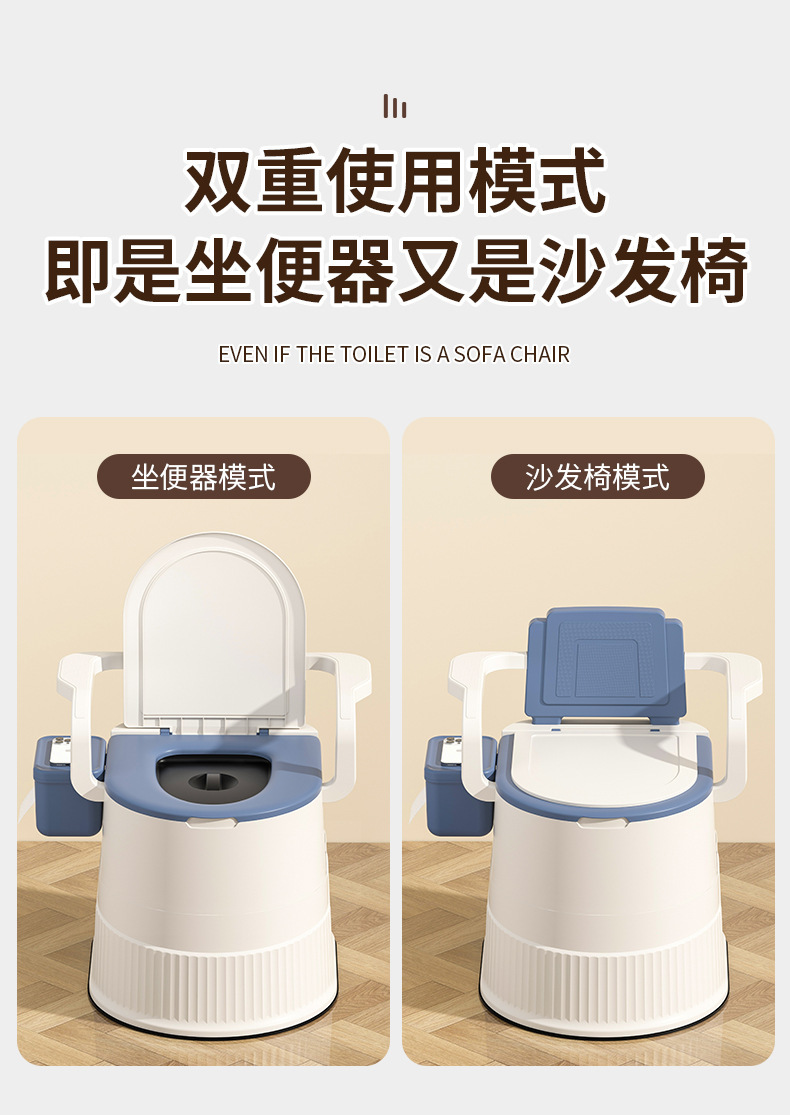 双重使用模式
即是坐便器又是沙发椅

EVEN IF THE TOILET IS A SOFA CHAIR

坐便器模式

沙发椅模式