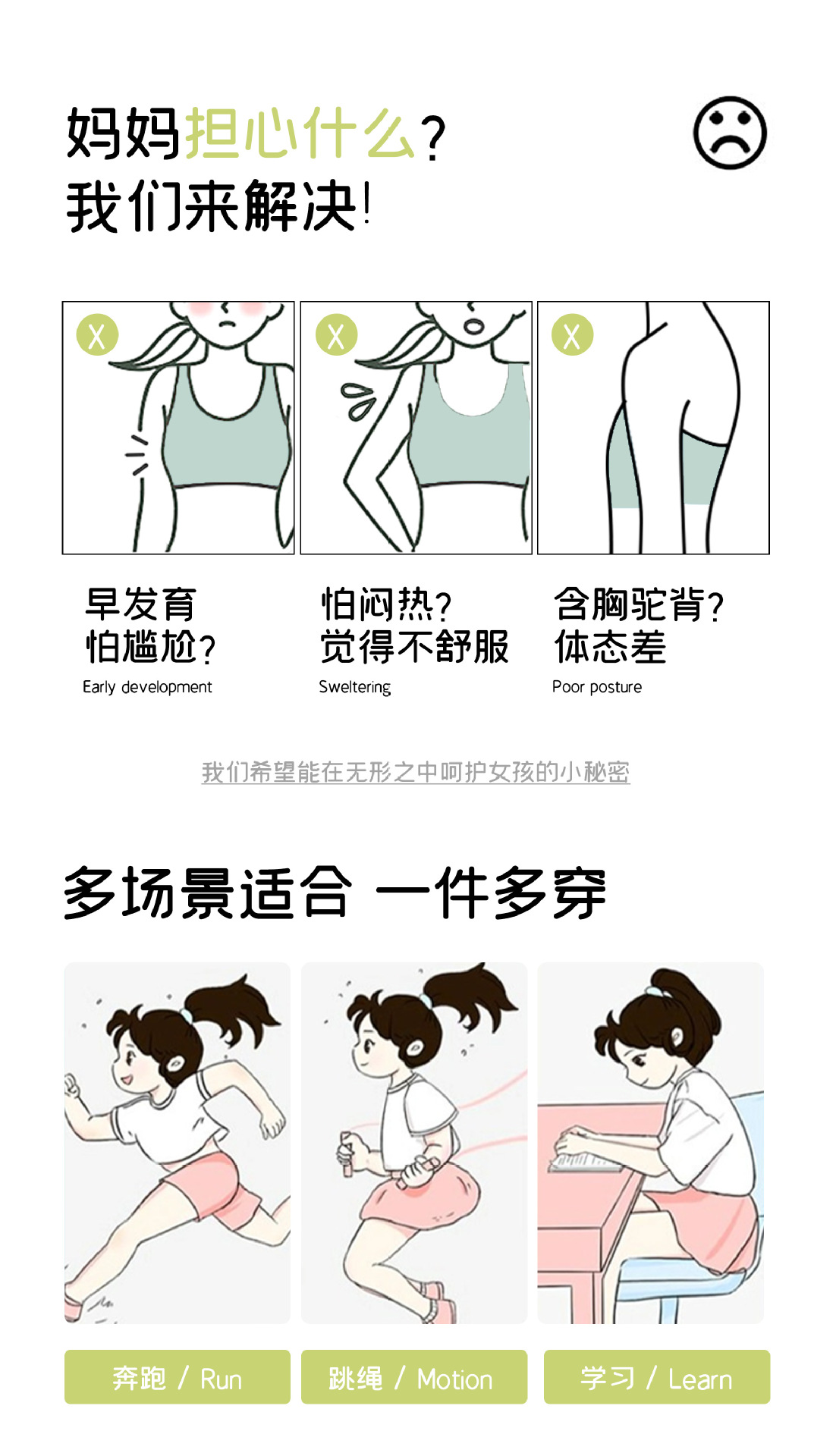 妈妈担心什么?
我们来解决!

X

X

X

早发育
怕尴尬?
Early development

怕闷热?
觉得不舒服
Sweltering

含胸驼背?
体态差
Poor posture

我们希望能在无形之中呵护女孩的小秘密

多场景适合 一件多穿

奔跑 / Run

跳绳 / Motion

学习 / Learn