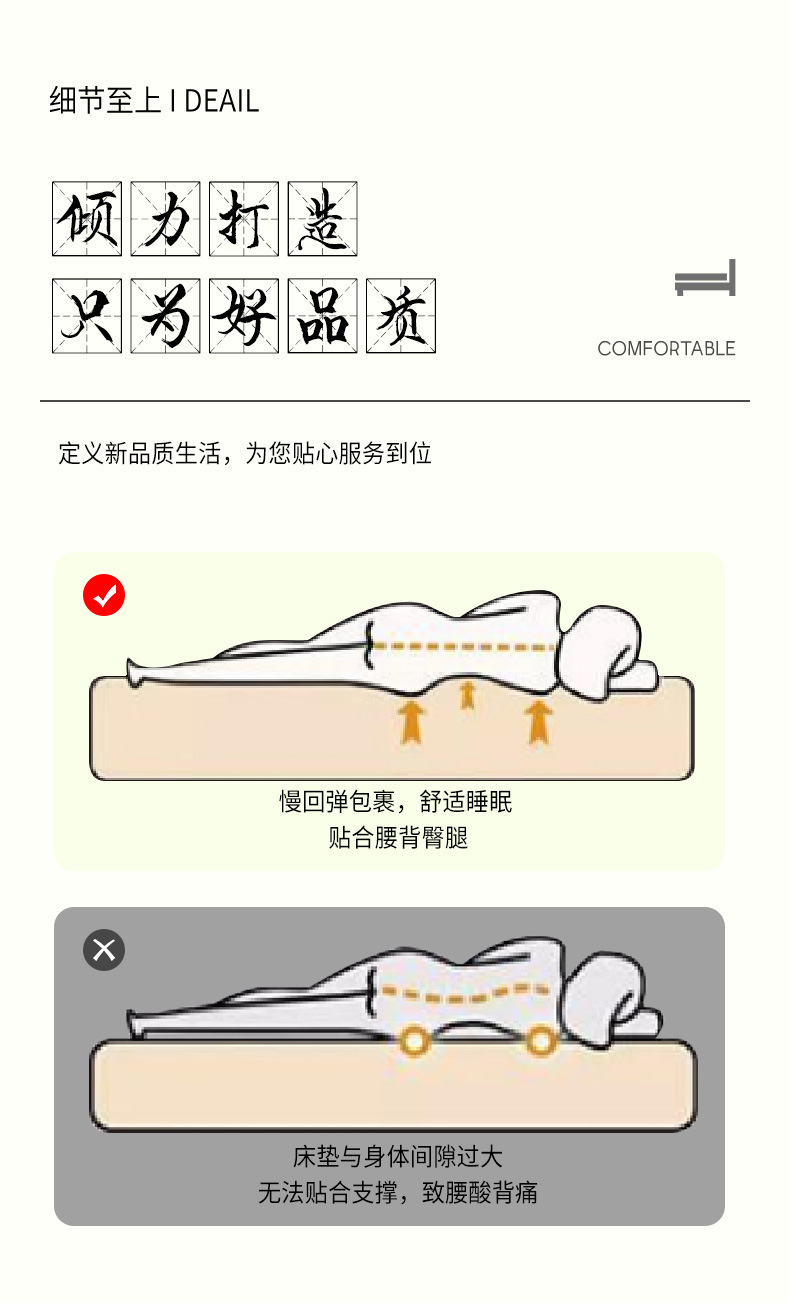 细节至上 I DEAIL

倾力打造
只为好品质

COMFORTABLE

定义新品质生活，为您贴心服务到位

慢回弹包裹，舒适睡眠
贴合腰背臀腿

床垫与身体间隙过大
无法贴合支撑，致腰酸背痛