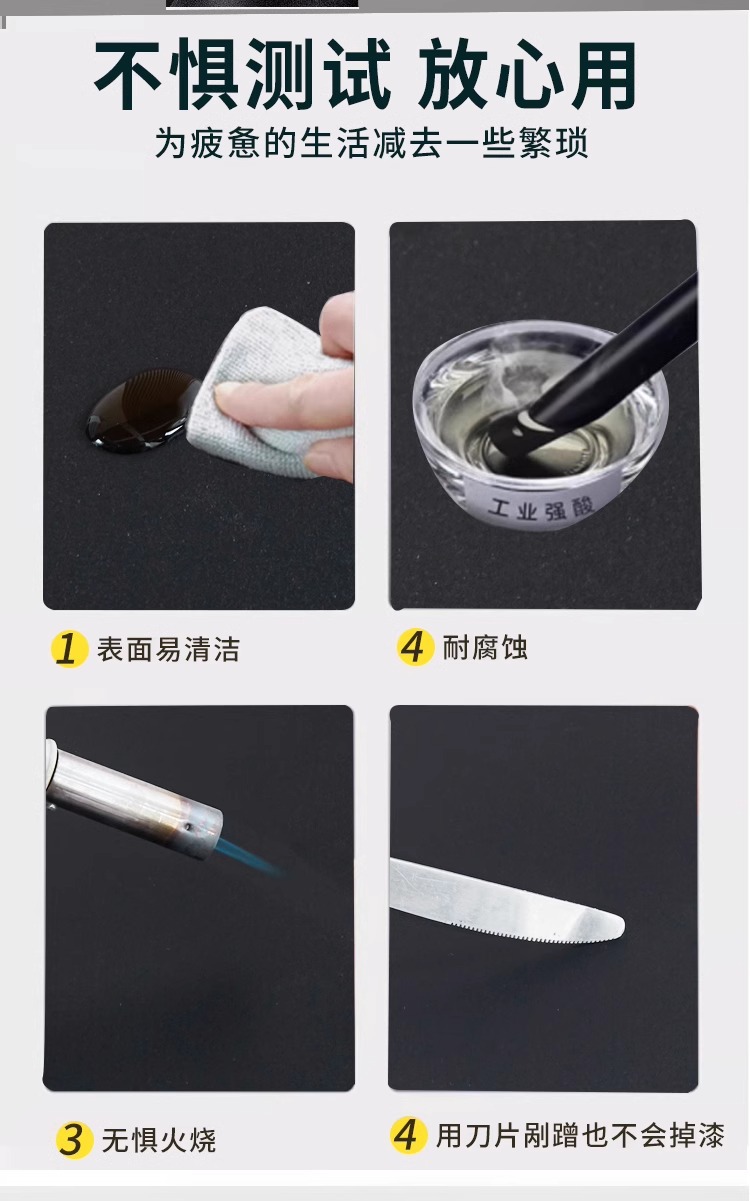 不惧测试 放心用
为疲惫的生活减去一些繁琐

工业强酸

1 表面易清洁

4 耐腐蚀

3 无惧火烧

4 用刀片剐蹭也不会掉漆