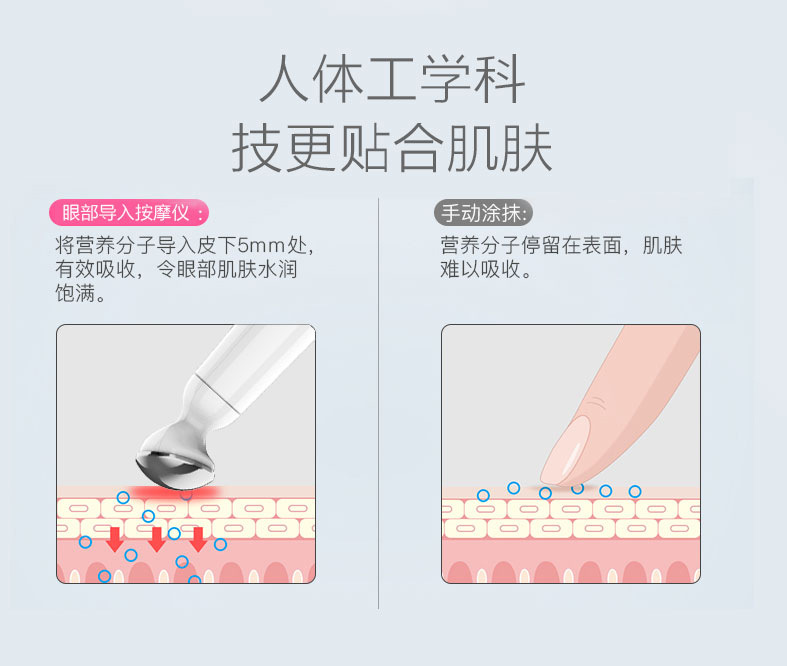 人体工学科
技更贴合肌肤

眼部导入按摩仪：
将营养分子导入皮下5mm处，有效吸收，令眼部肌肤水润饱满。

手动涂抹:
营养分子停留在表面，肌肤难以吸收。