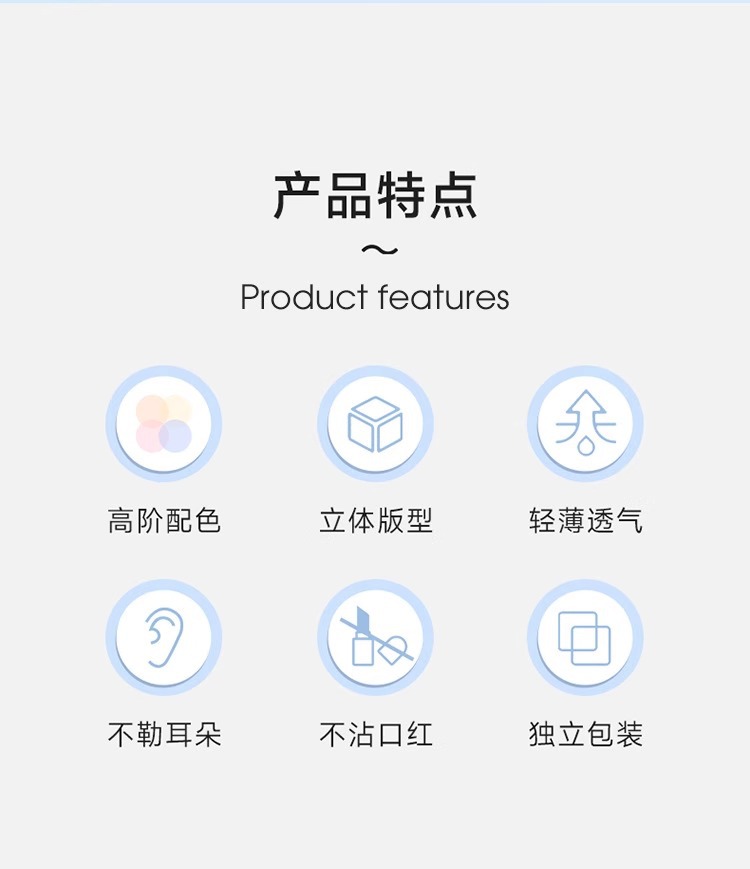 产品特点

~

Product features

高阶配色

立体版型

轻薄透气

不勒耳朵

不沾口红

独立包装