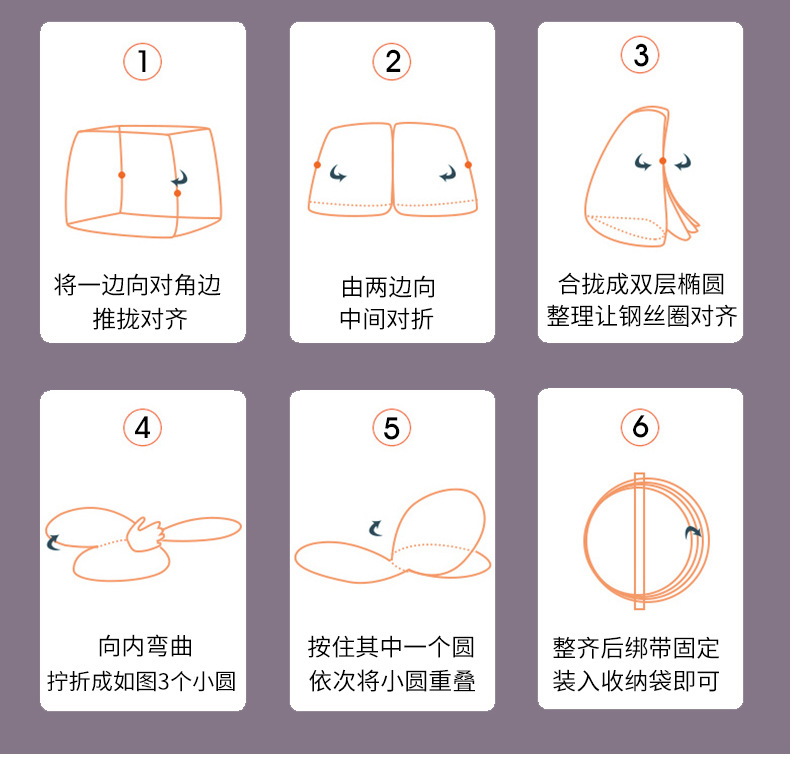 1

将一边向对角边
推拢对齐

2

由两边向
中间对折

3

合拢成双层椭圆
整理让钢丝圈对齐

4

向内弯曲
拧折成如图3个小圆

5

按住其中一个圆
依次将小圆重叠

6

整齐后绑带固定
装入收纳袋即可