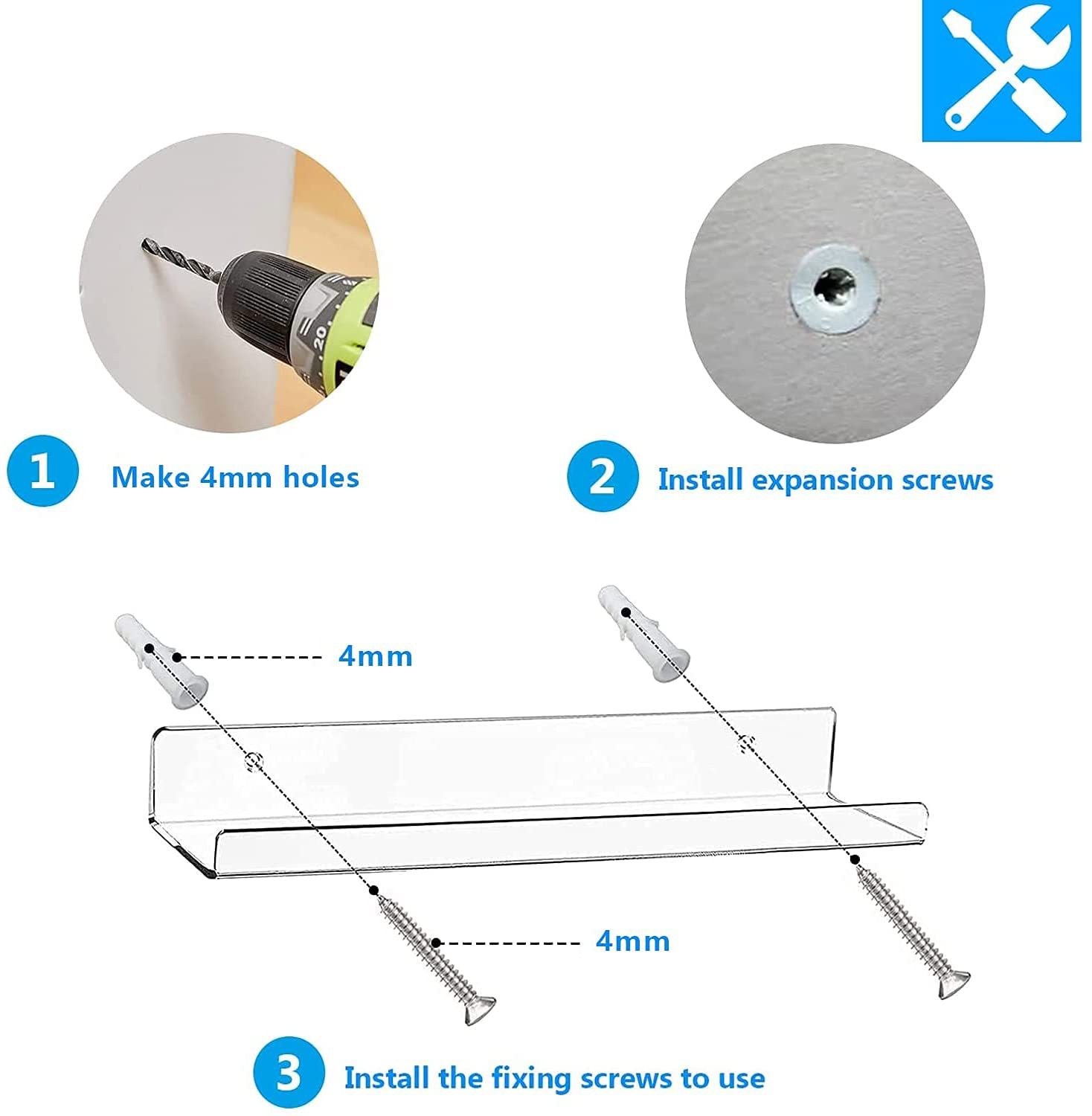 20

1 Make 4mm holes

2 Install expansion screws

4mm

4mm

3 Install the fixing screws to use