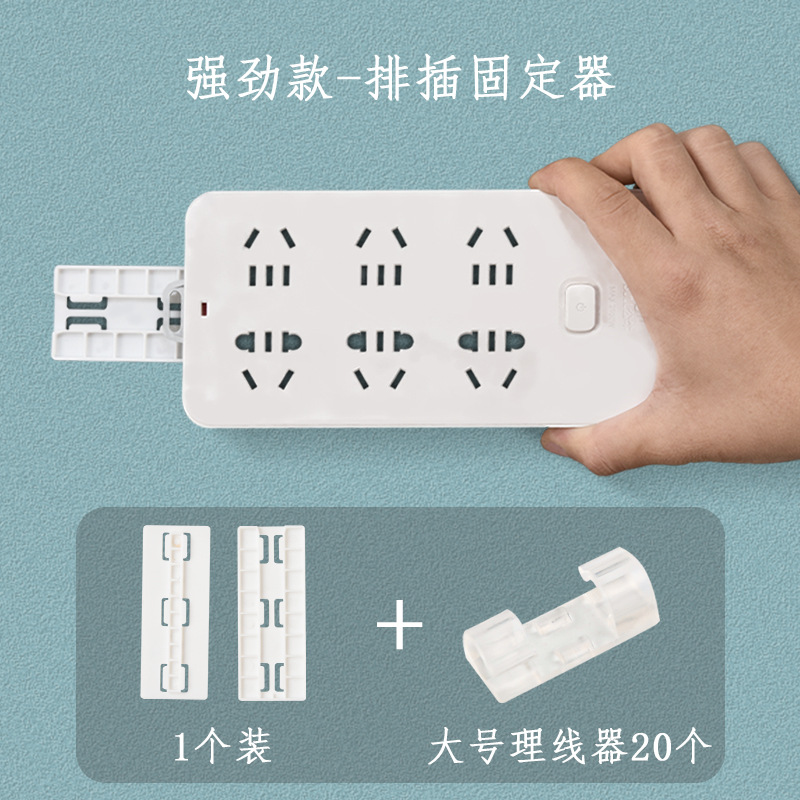 强劲款-排插固定器

1个装

+

大号理线器20个