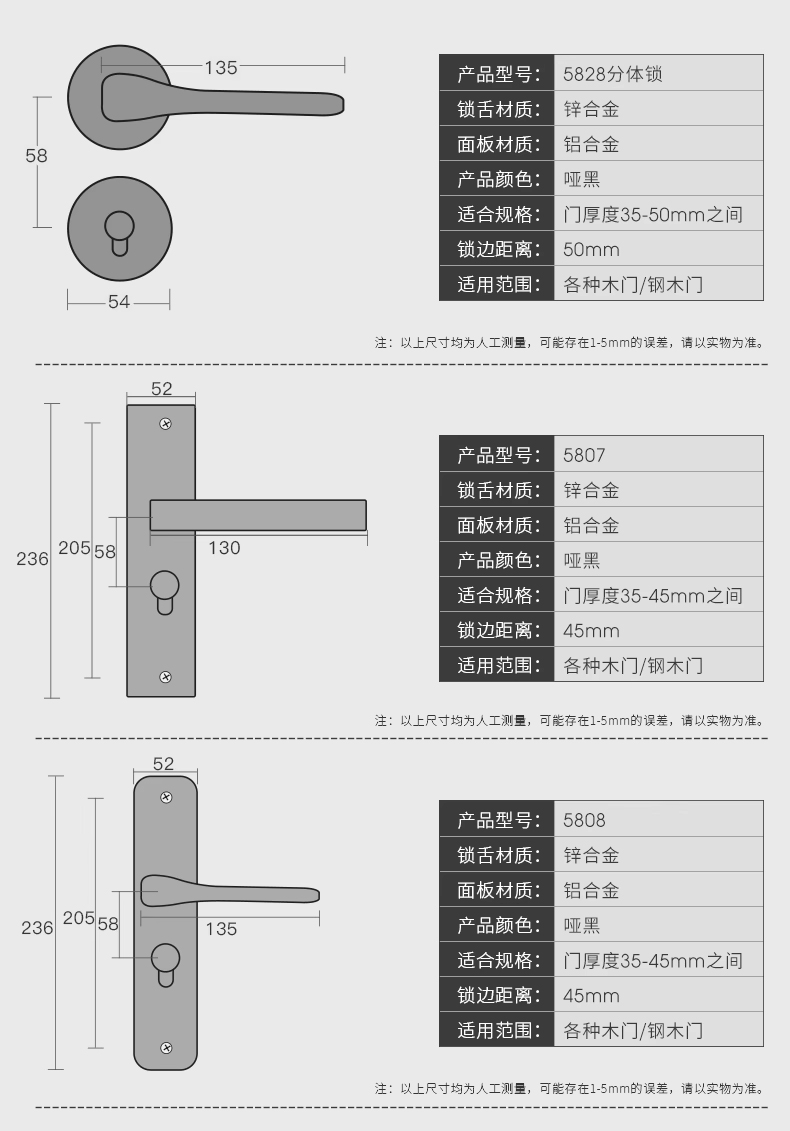 135
58
54

| 产品型号: | 5828分体锁 |
|---|---|
| 锁舌材质: | 锌合金 |
| 面板材质: | 铝合金 |
| 产品颜色: | 哑黑 |
| 适合规格: | 门厚度35-50mm之间 |
| 锁边距离: | 50mm |
| 适用范围: | 各种木门/钢木门 |

注：以上尺寸均为人工测量，可能存在1-5mm的误差，请以实物为准。

52
236
205
58
130

| 产品型号: | 5807 |
|---|---|
| 锁舌材质: | 锌合金 |
| 面板材质: | 铝合金 |
| 产品颜色: | 哑黑 |
| 适合规格: | 门厚度35-45mm之间 |
| 锁边距离: | 45mm |
| 适用范围: | 各种木门/钢木门 |

注：以上尺寸均为人工测量，可能存在1-5mm的误差，请以实物为准。

52
236
205
58
135

| 产品型号: | 5808 |
|---|---|
| 锁舌材质: | 锌合金 |
| 面板材质: | 铝合金 |
| 产品颜色: | 哑黑 |
| 适合规格: | 门厚度35-45mm之间 |
| 锁边距离: | 45mm |
| 适用范围: | 各种木门/钢木门 |

注：以上尺寸均为人工测量，可能存在1-5mm的误差，请以实物为准。