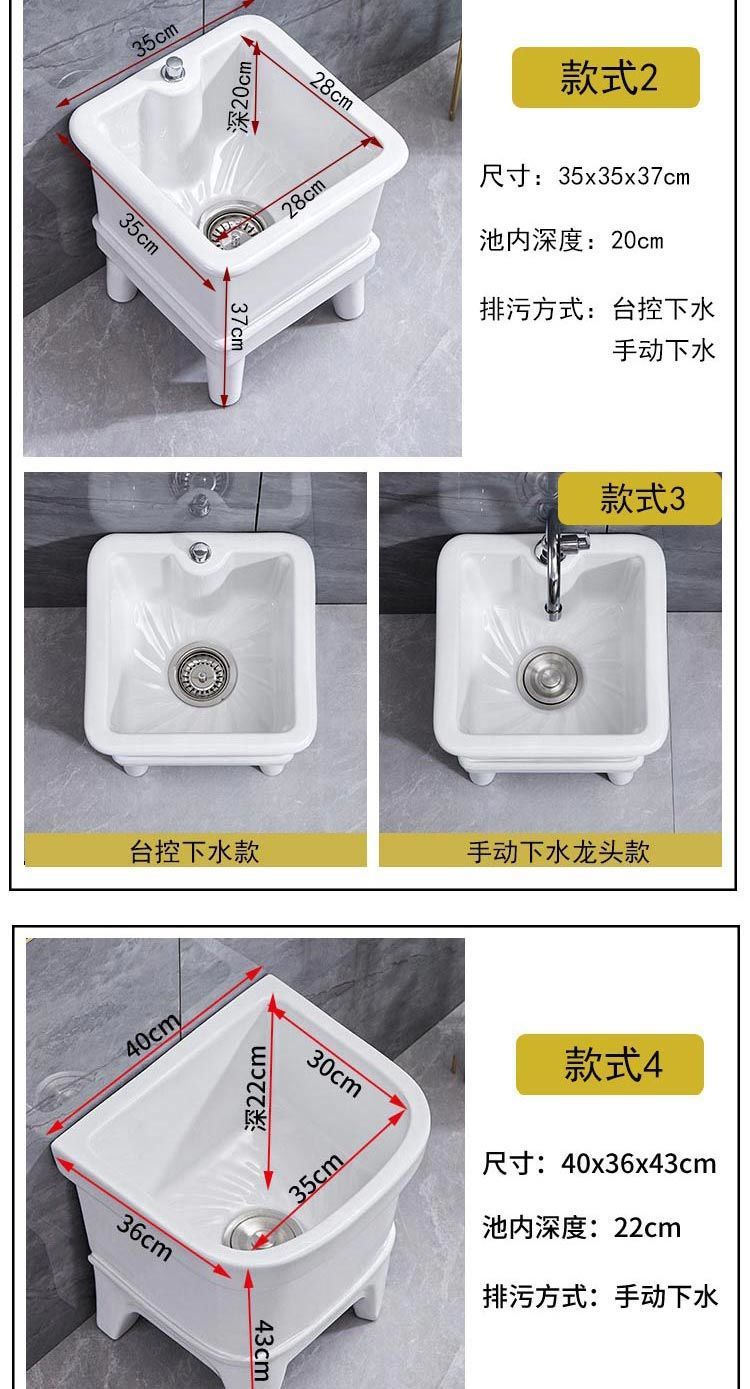 35cm
深20cm
28cm
28cm
35cm
37cm

款式2

尺寸：35x35x37cm

池内深度：20cm

排污方式：台控下水
手动下水

款式3

台控下水款

手动下水龙头款

40cm
深22cm
30cm
35cm
36cm
43cm

款式4

尺寸：40x36x43cm

池内深度：22cm

排污方式：手动下水