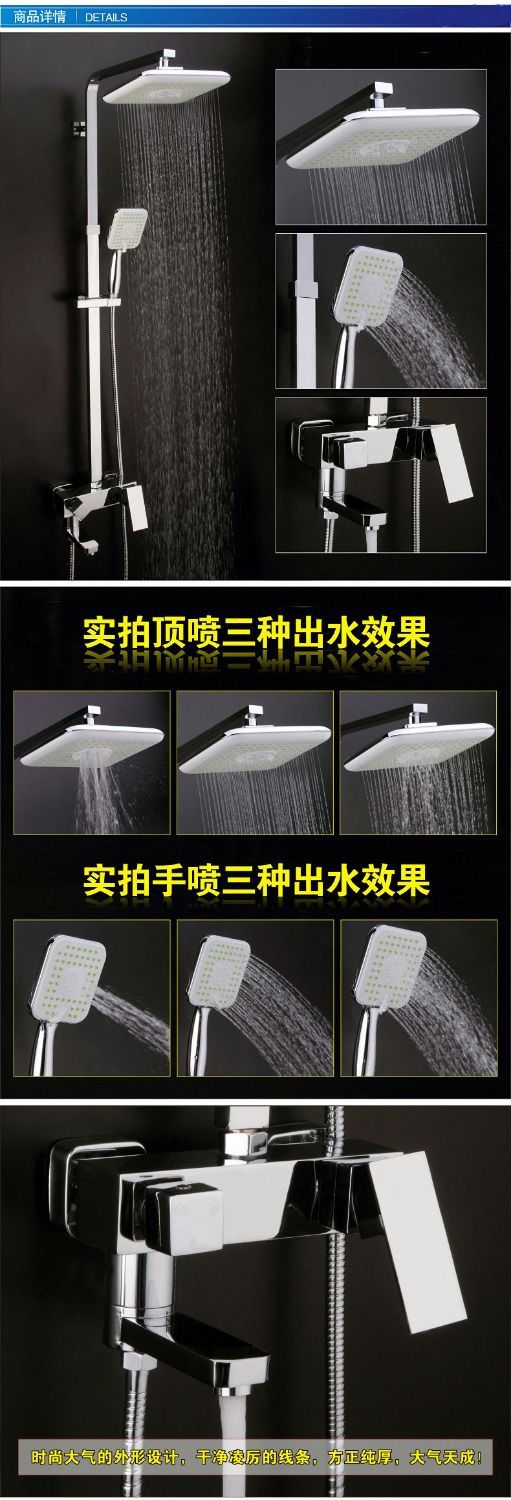 商品详情 | DETAILS

实拍顶喷三种出水效果

实拍手喷三种出水效果

时尚大气的外形设计，干净凌厉的线条，方正纯厚，大气天成！